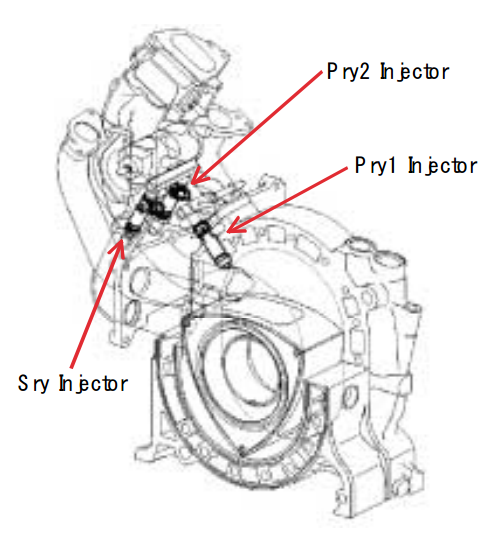 Pry2 Injector

Pry1 Injector

Sry Injector