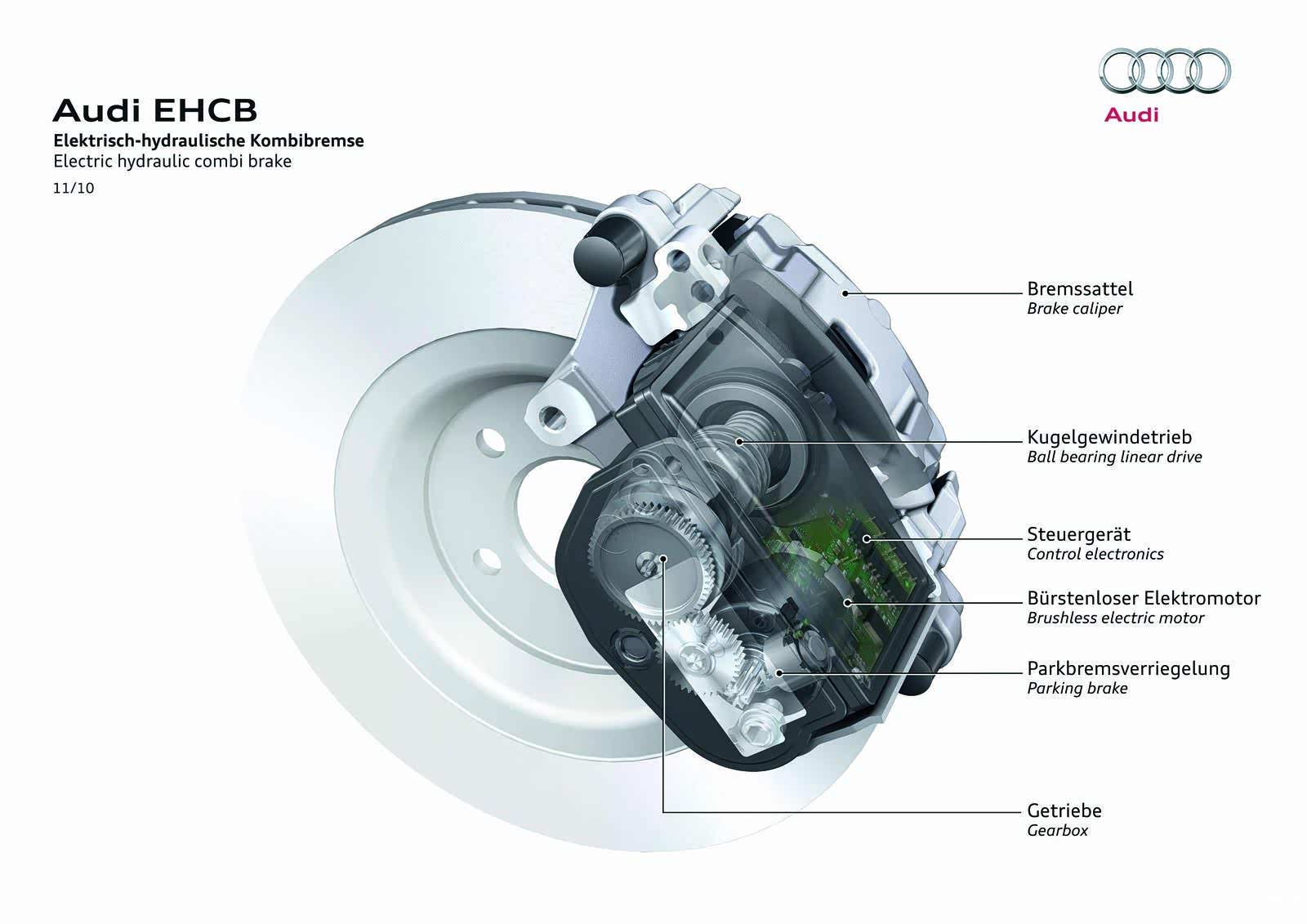 Audi EHCB
Elektrisch-hydraulische Kombibremse
Electric hydraulic combi brake
11/10

Audi

Bremssattel
Brake caliper

Kugelgewindetrieb
Ball bearing linear drive

Steuergerät
Control electronics

Bürstenloser Elektromotor
Brushless electric motor

Parkbremsverriegelung
Parking brake

Getriebe
Gearbox