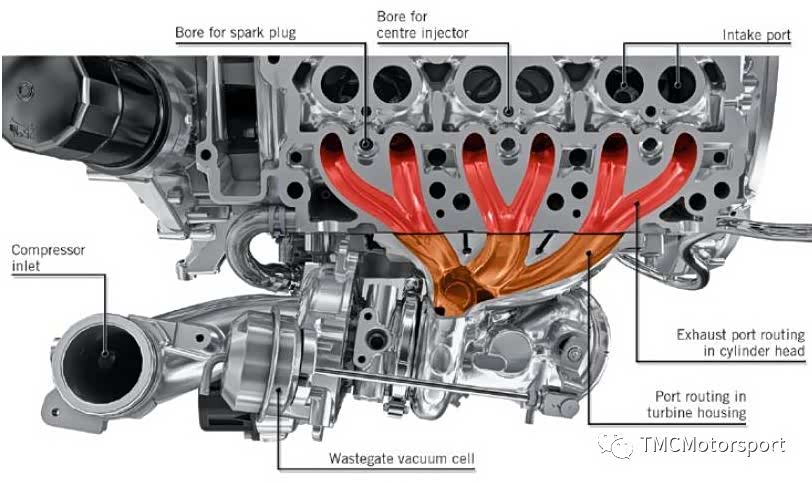 Bore for spark plug
Bore for centre injector
Intake port
Compressor inlet
Exhaust port routing in cylinder head
Port routing in turbine housing
Wastegate vacuum cell
TMCMotorsport