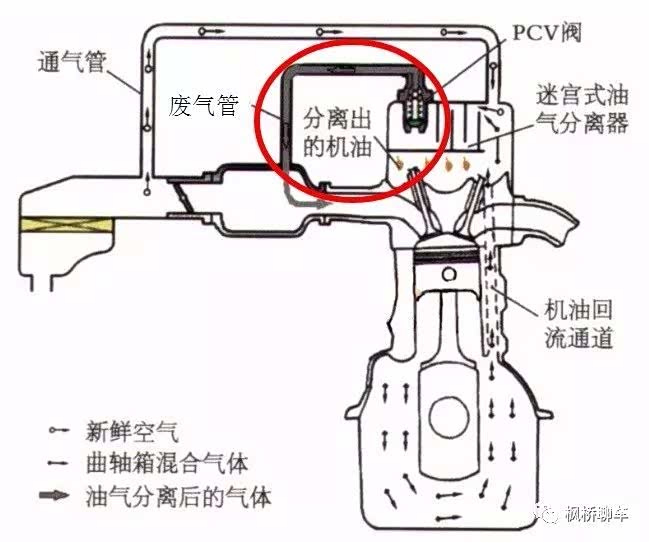 通气管

废气管

分离出的机油

PCV阀

迷宫式油气分离器

机油回流通道

新鲜空气
曲轴箱混合气体
油气分离后的气体

枫桥聊车