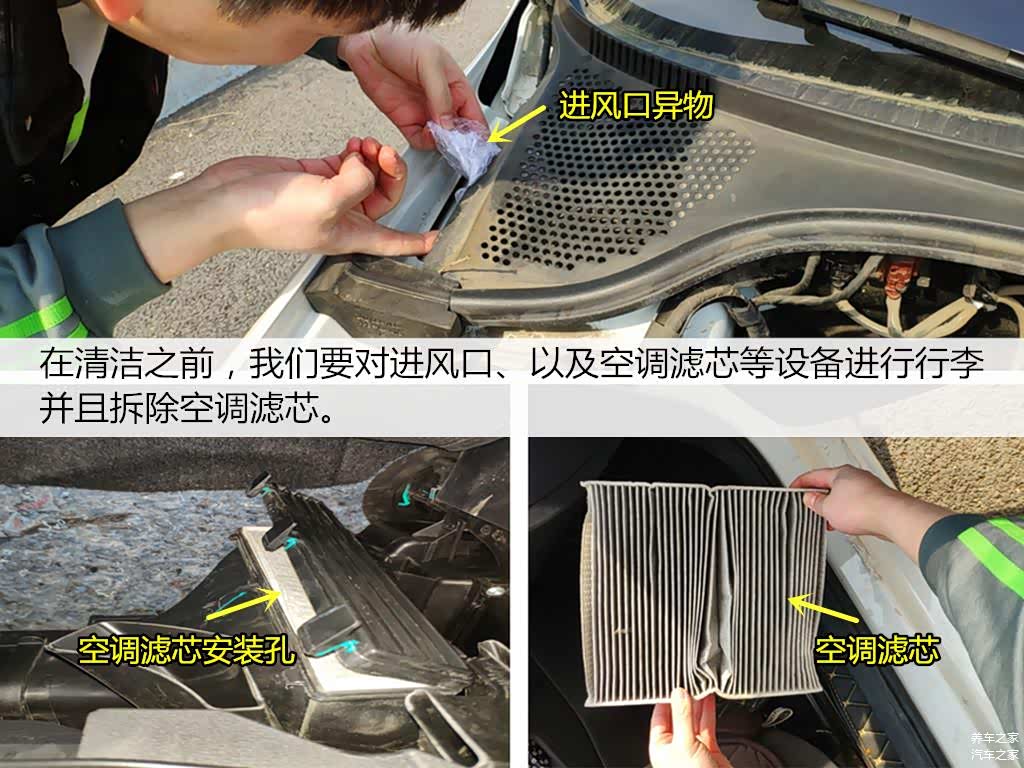 进风口异物

在清洁之前，我们要对进风口、以及空调滤芯等设备进行行李并且拆除空调滤芯。

空调滤芯安装孔

空调滤芯

养车之家
汽车之家