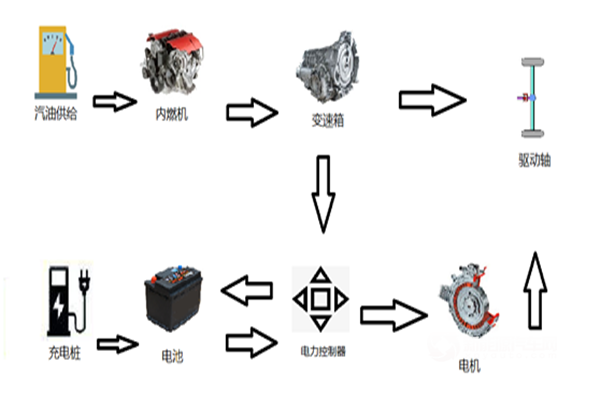 汽油供给

内燃机

变速箱

驱动轴

充电桩

电池

电力控制器

电机