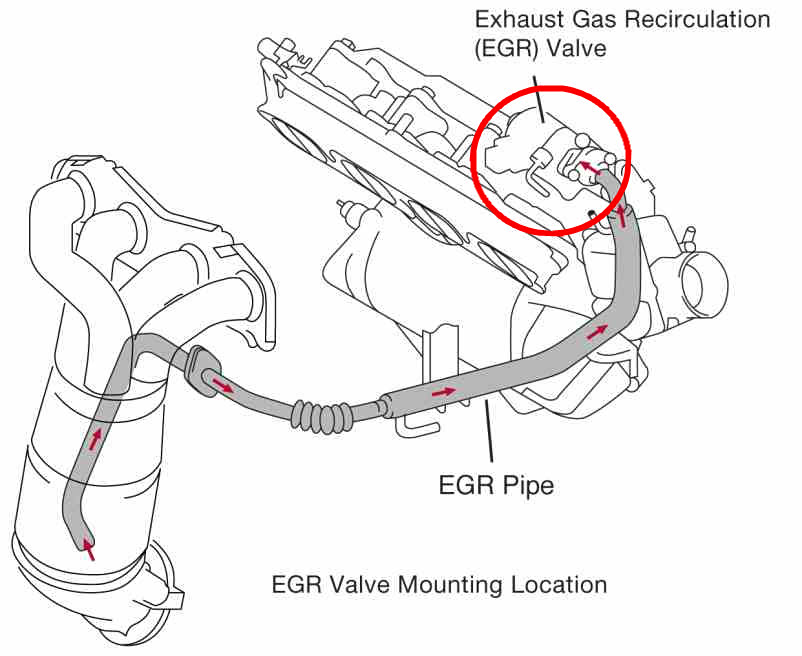 Exhaust Gas Recirculation (EGR) Valve

EGR Pipe

EGR Valve Mounting Location