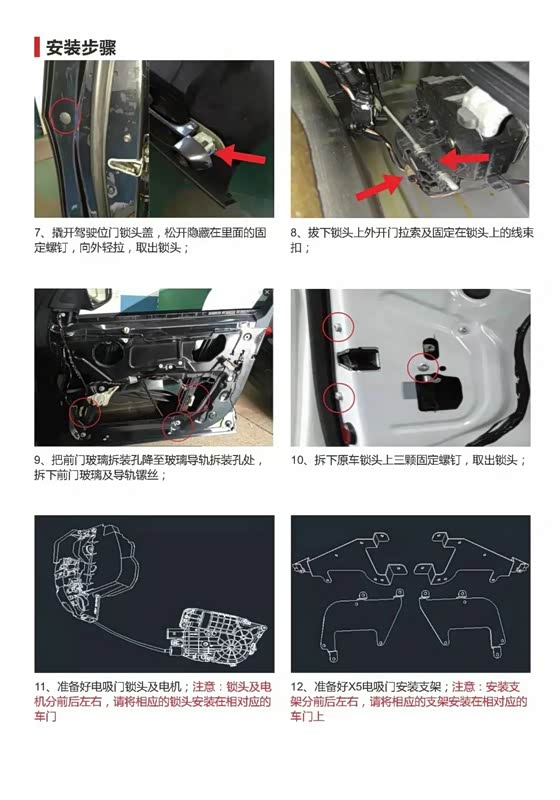 安装步骤

7、撬开驾驶位门锁头盖，松开隐藏在里面的固定螺钉，向外轻拉，取出锁头；

8、拔下锁头上外开门拉索及固定在锁头上的线束扣；

9、把前门玻璃拆装孔降至玻璃导轨拆装孔处，拆下前门玻璃及导轨螺丝；

10、拆下原车锁头上三颗固定螺钉，取出锁头；

11、准备好电吸门锁头及电机；注意：锁头及电机分前后左右，请将相应的锁头安装在相对应的车门

12、准备好X5电吸门安装支架；注意：安装支架分前后左右，请将相应的支架安装在相对应的车门上