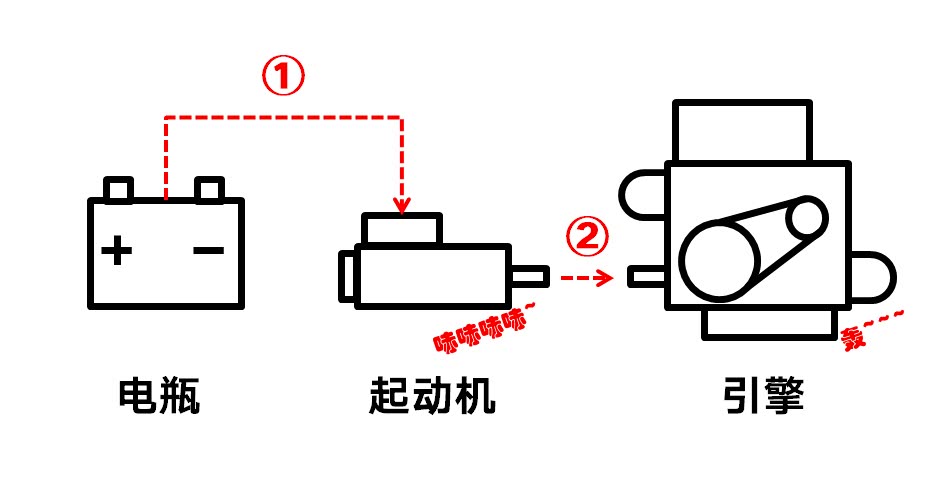 ①

+ −

②

哧哧哧哧~

轰~~~

电瓶

起动机

引擎