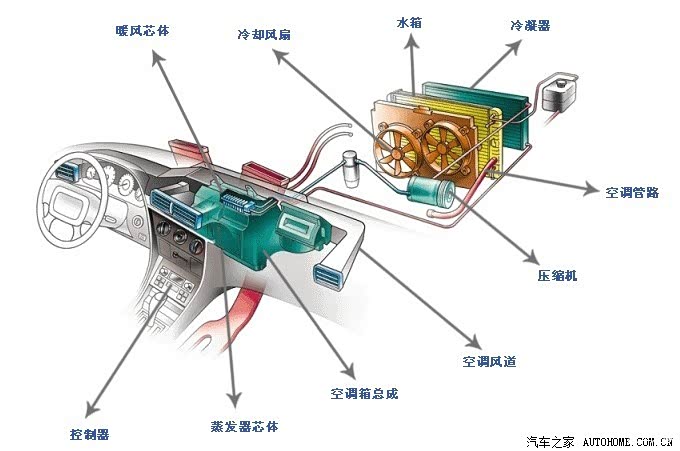 暖风芯体

冷却风扇

水箱

冷凝器

空调管路

压缩机

空调风道

空调箱总成

蒸发器芯体

控制器

汽车之家 AUTOHOME.COM.CN