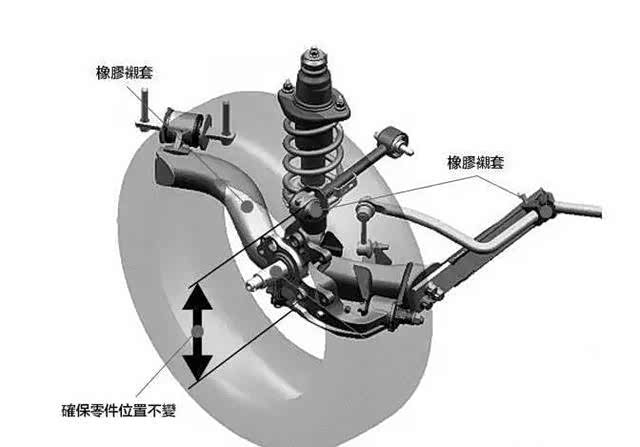 橡膠襯套

橡膠襯套

確保零件位置不變