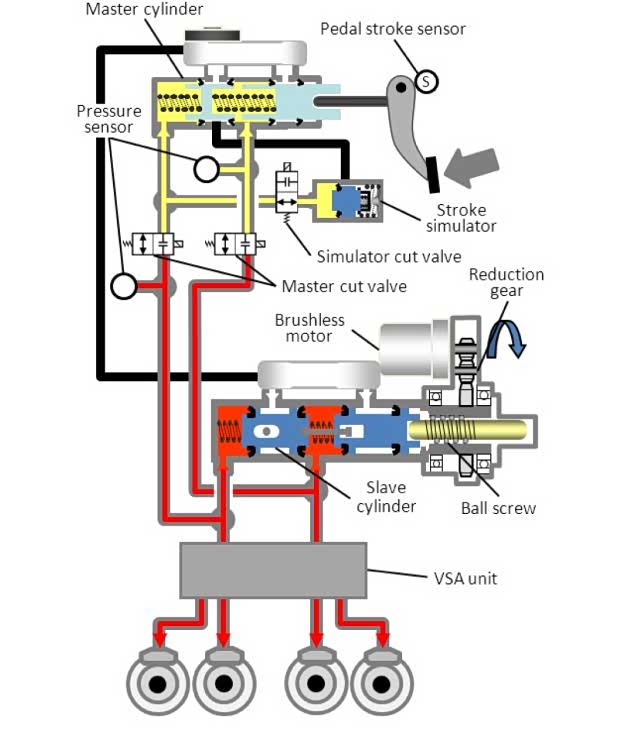 Master cylinder

Pedal stroke sensor

S

Pressure sensor

Stroke simulator

Simulator cut valve

Master cut valve

Reduction gear

Brushless motor

Slave cylinder

Ball screw

VSA unit