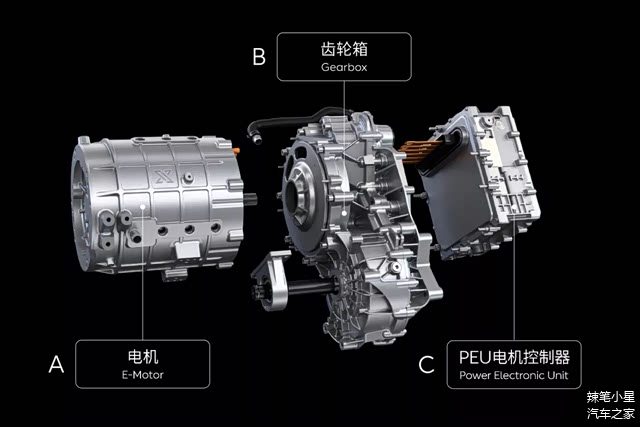 B
齿轮箱
Gearbox

A
电机
E-Motor

C
PEU电机控制器
Power Electronic Unit

辣笔小星
汽车之家