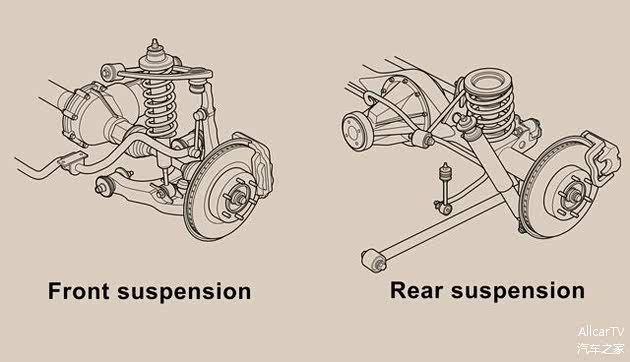 Front suspension

Rear suspension

AllcarTV
汽车之家