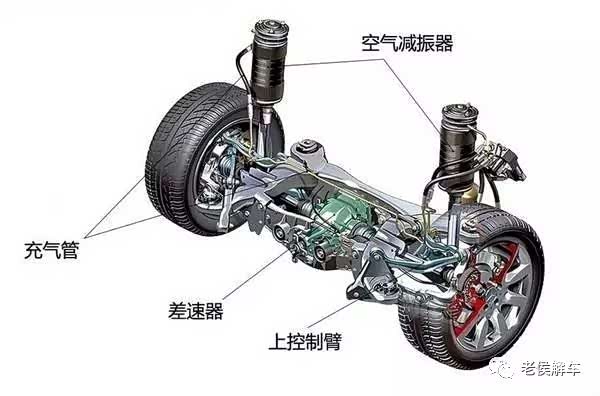 空气减振器

充气管

差速器

上控制臂

老侯解车