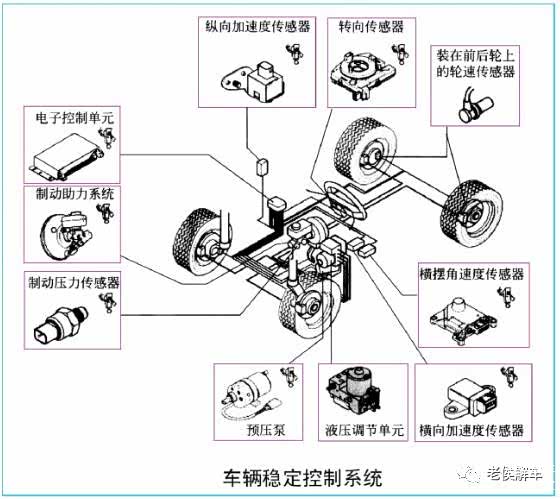 纵向加速度传感器

转向传感器

装在前后轮上的轮速传感器

电子控制单元

制动助力系统

制动压力传感器

横摆角速度传感器

预压泵

液压调节单元

横向加速度传感器

车辆稳定控制系统

老陕解车