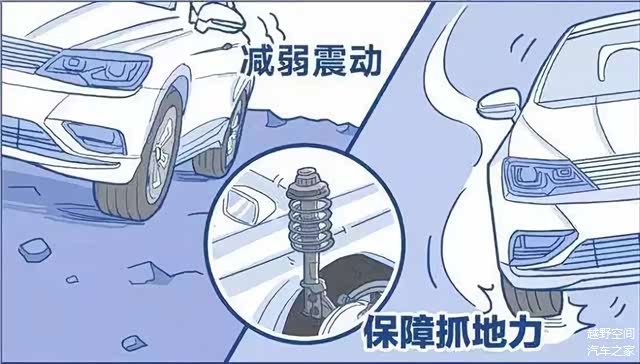 减弱震动

保障抓地力

越野空间
汽车之家