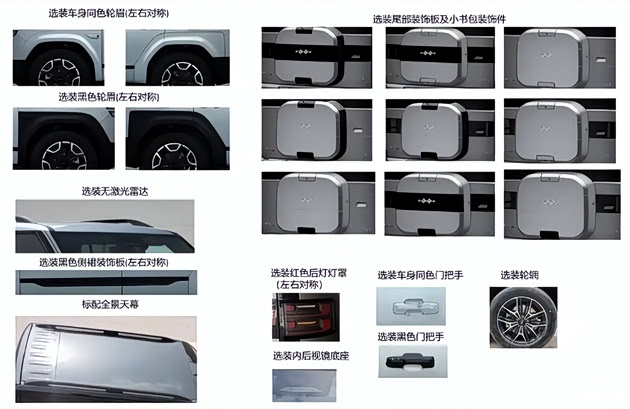 选装车身同色轮眉(左右对称)

选装黑色轮眉(左右对称)

选装无激光雷达

选装黑色侧裙装饰板(左右对称)

标配全景天幕

选装尾部装饰板及小书包装饰件

选装红色后灯灯罩 (左右对称)

选装内后视镜底座

选装车身同色门把手

选装黑色门把手

选装轮辋