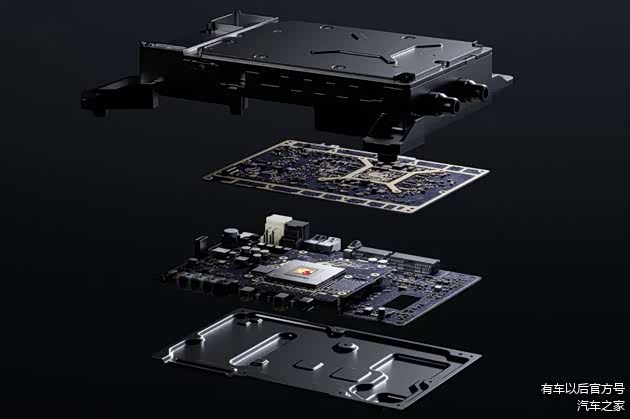 有车以后官方号
汽车之家