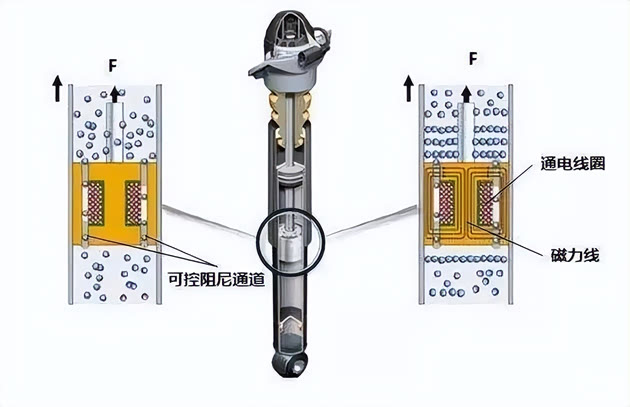 F

可控阻尼通道

F

通电线圈

磁力线