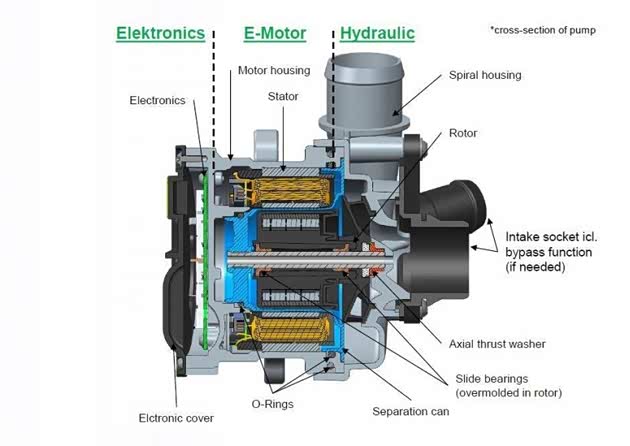 Elektronics
E-Motor
Hydraulic
*cross-section of pump

Motor housing
Spiral housing
Electronics
Stator
Rotor
Intake socket icl. bypass function (if needed)
Axial thrust washer
Slide bearings (overmolded in rotor)
O-Rings
Separation can
Elctronic cover