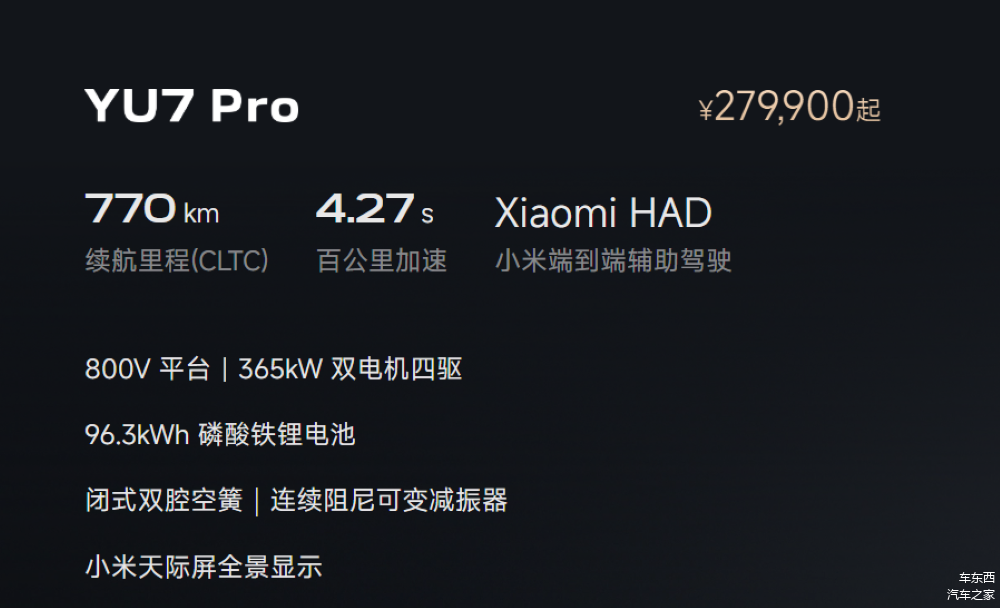 YU7 Pro

¥279,900起

770 km
续航里程(CLTC)

4.27 s
百公里加速

Xiaomi HAD
小米端到端辅助驾驶

800V 平台 | 365kW 双电机四驱

96.3kWh 磷酸铁锂电池

闭式双腔空簧 | 连续阻尼可变减振器

小米天际屏全景显示

车东西
汽车之家