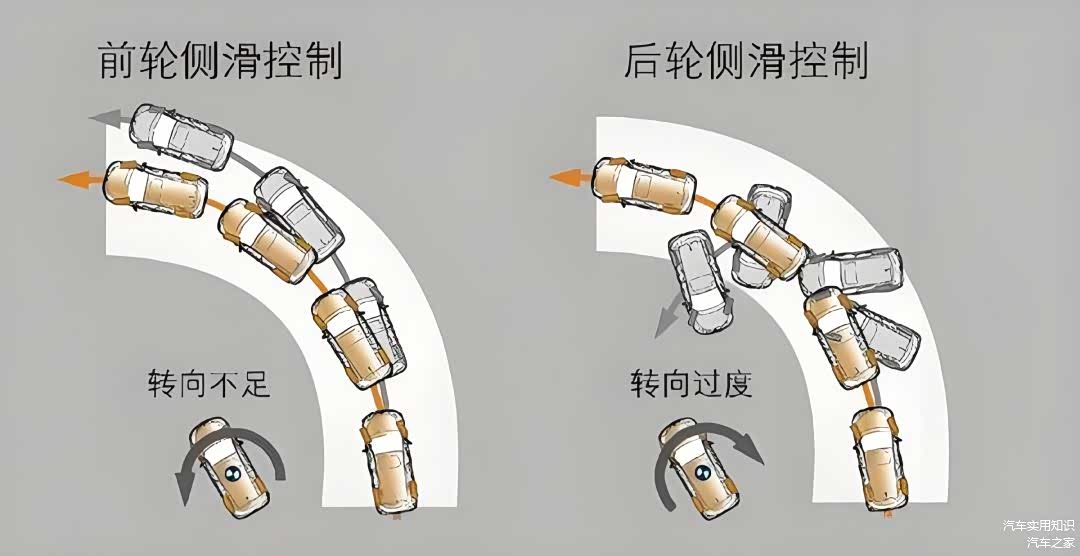 前轮侧滑控制

转向不足

后轮侧滑控制

转向过度

汽车实用知识
汽车之家