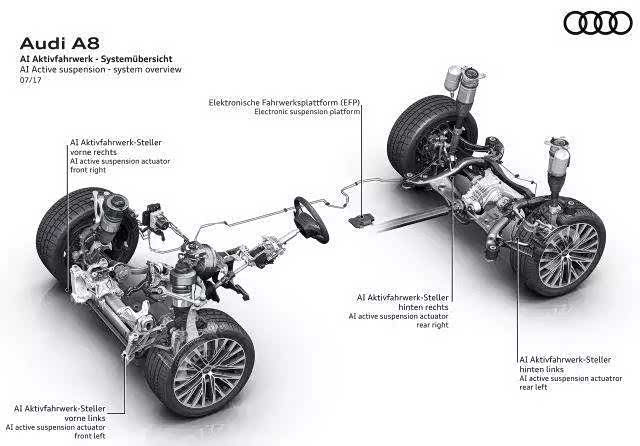 Audi A8
AI Aktivfahrwerk - Systemübersicht
AI Active suspension - system overview
07/17

Elektronische Fahrwerksplattform (EFP)
Electronic suspension platform

AI Aktivfahrwerk-Steller
vorne rechts
AI active suspension actuator
front right

AI Aktivfahrwerk-Steller
hinten rechts
AI active suspension actuator
rear right

AI Aktivfahrwerk-Steller
hinten links
AI active suspension actuatror
rear left

AI Aktivfahrwerk-Steller
vorne links
AI active suspension actuator
front left