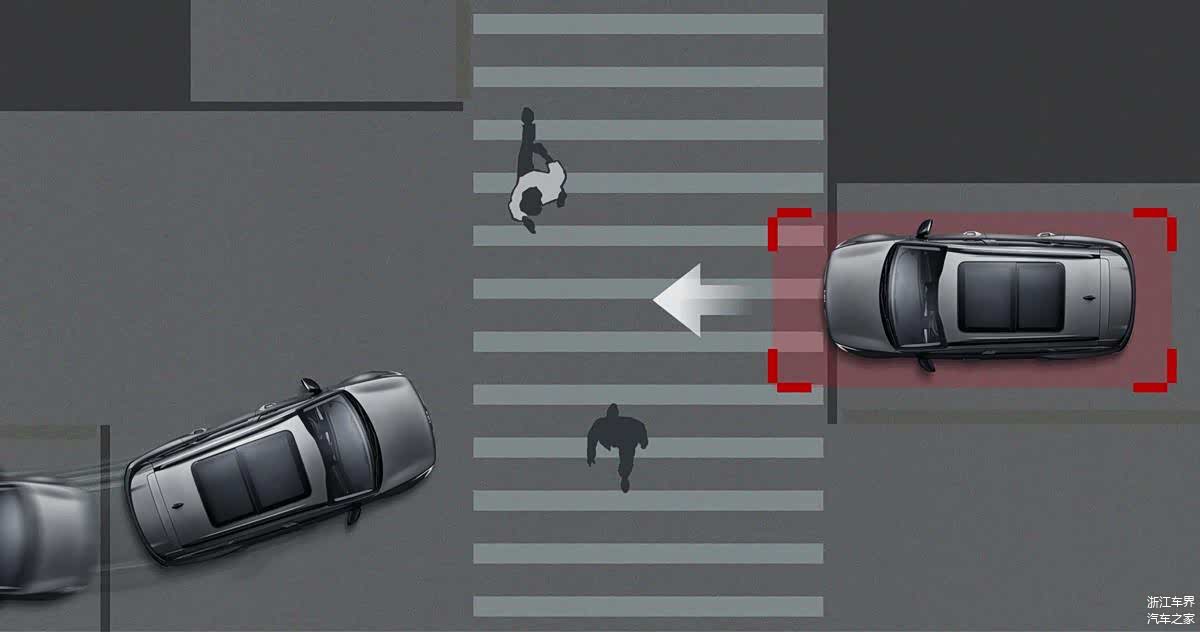 浙江车界
汽车之家