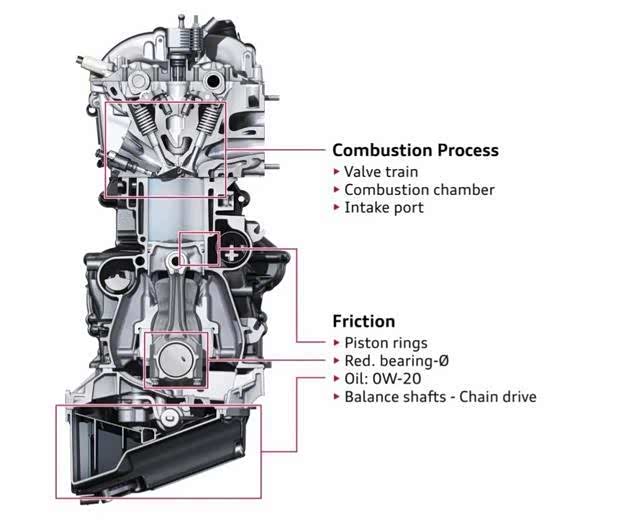 Combustion Process
▸ Valve train
▸ Combustion chamber
▸ Intake port

Friction
▸ Piston rings
▸ Red. bearing-Ø
▸ Oil: 0W-20
▸ Balance shafts - Chain drive