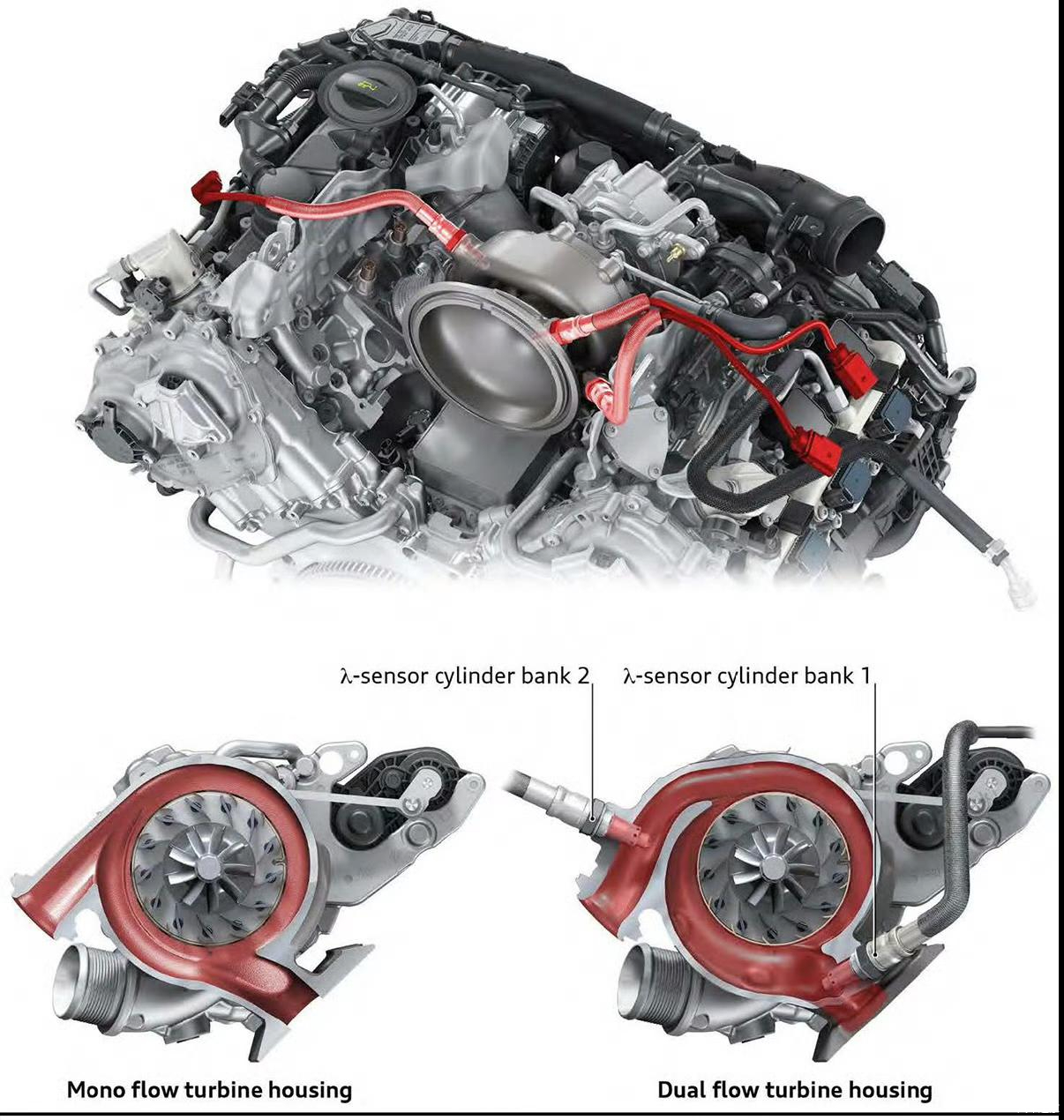 λ-sensor cylinder bank 2

λ-sensor cylinder bank 1

Mono flow turbine housing

Dual flow turbine housing