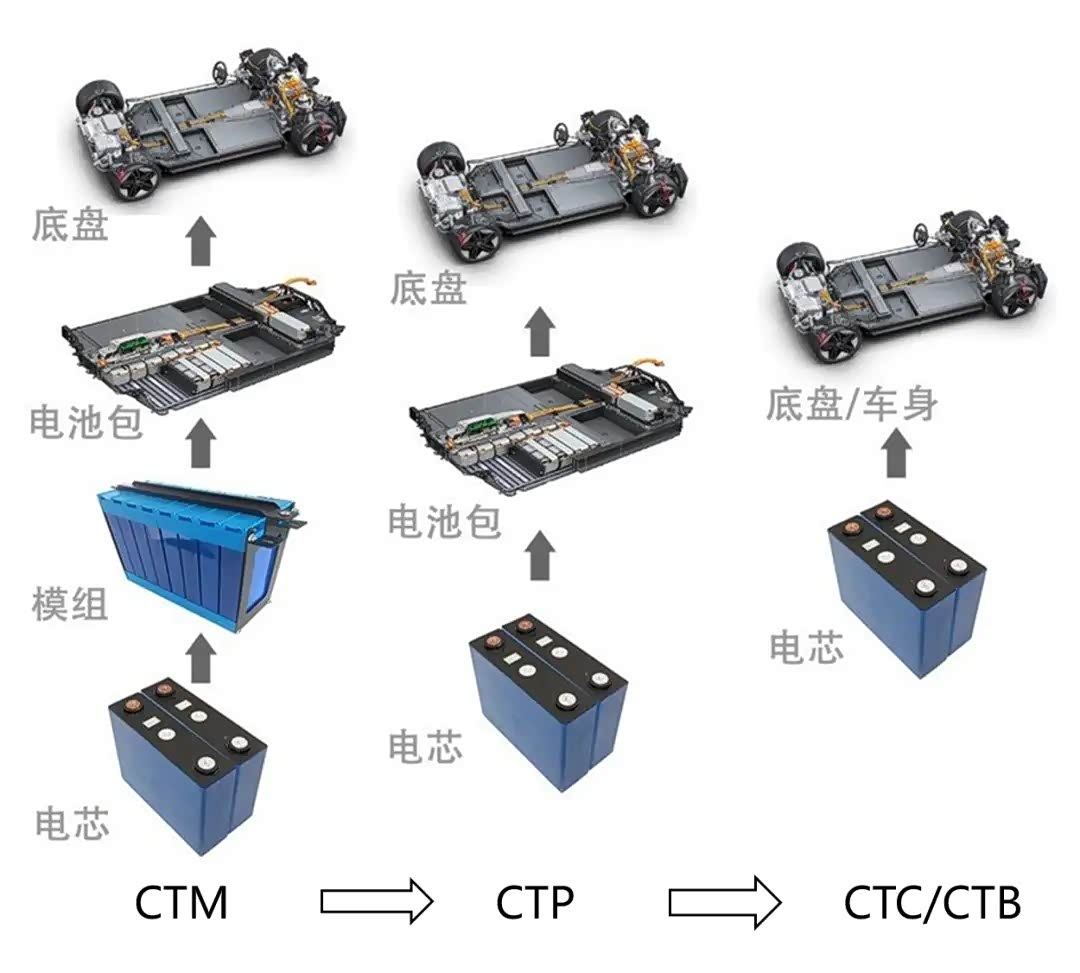 底盘

电池包

模组

电芯

底盘

电池包

电芯

底盘/车身

电芯

CTM

CTP

CTC/CTB