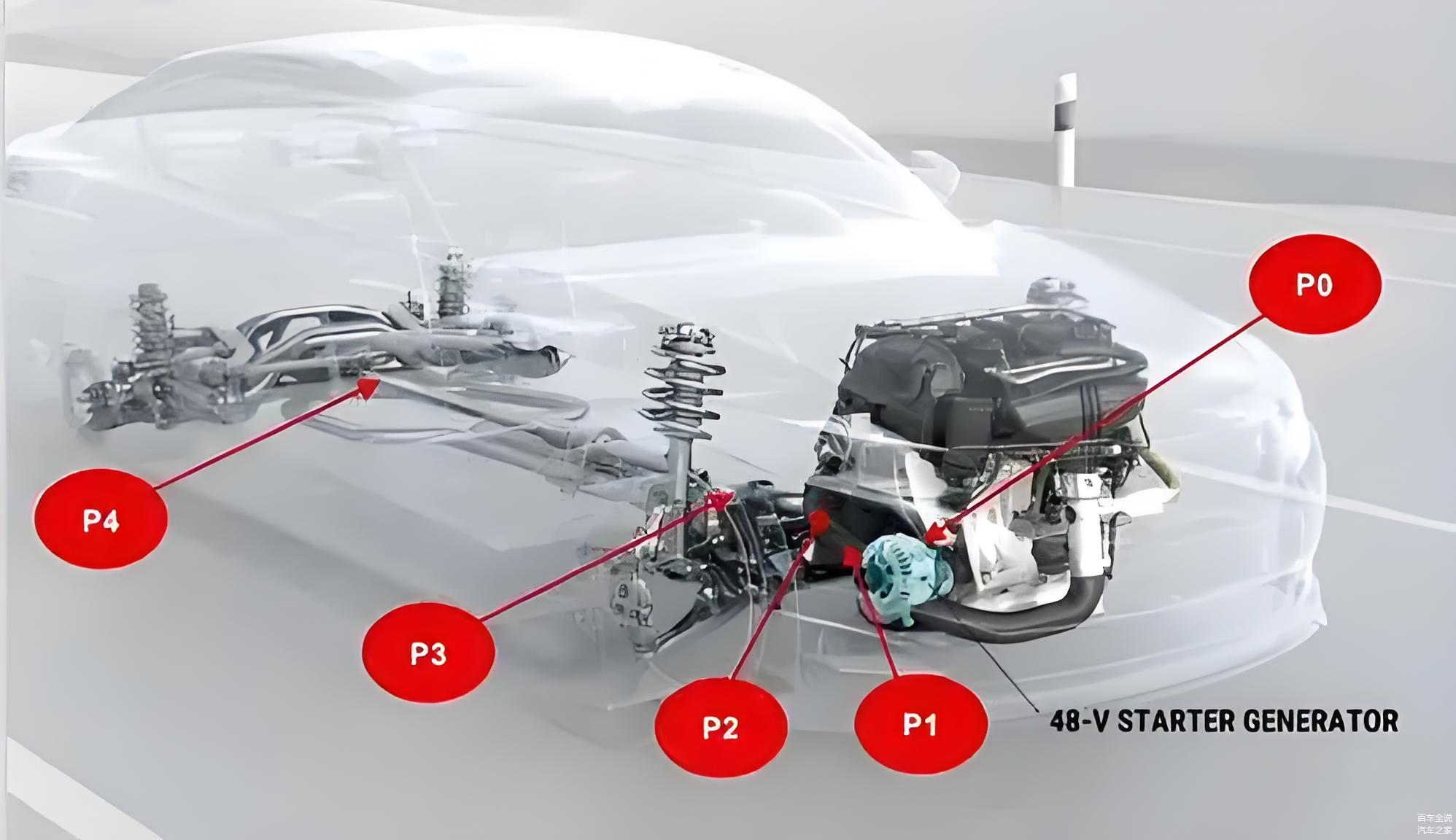 P0

P4

P3

P2

P1

48-V STARTER GENERATOR

百车全说
汽车之家