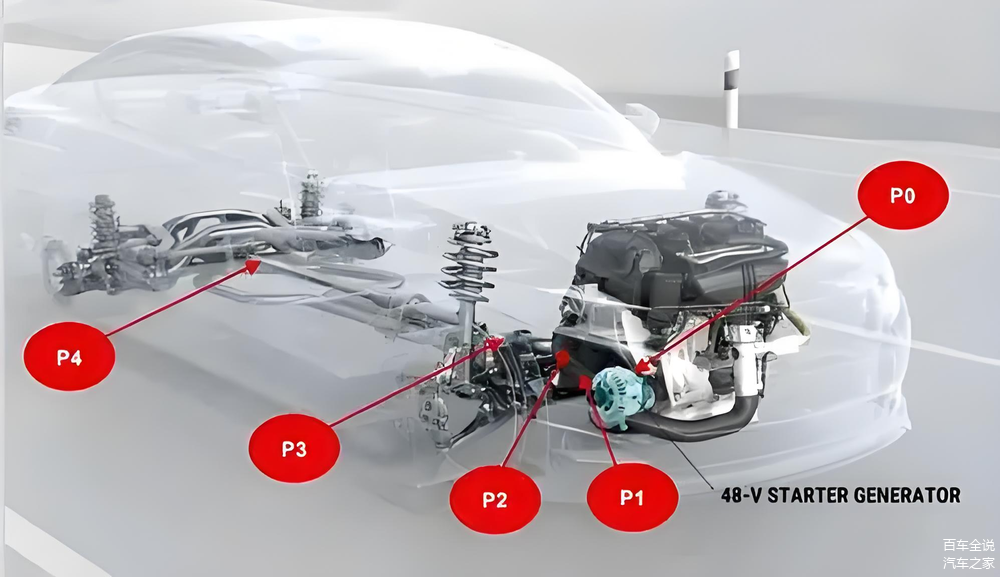 P0

P4

P3

P2

P1

48-V STARTER GENERATOR

百车全说
汽车之家