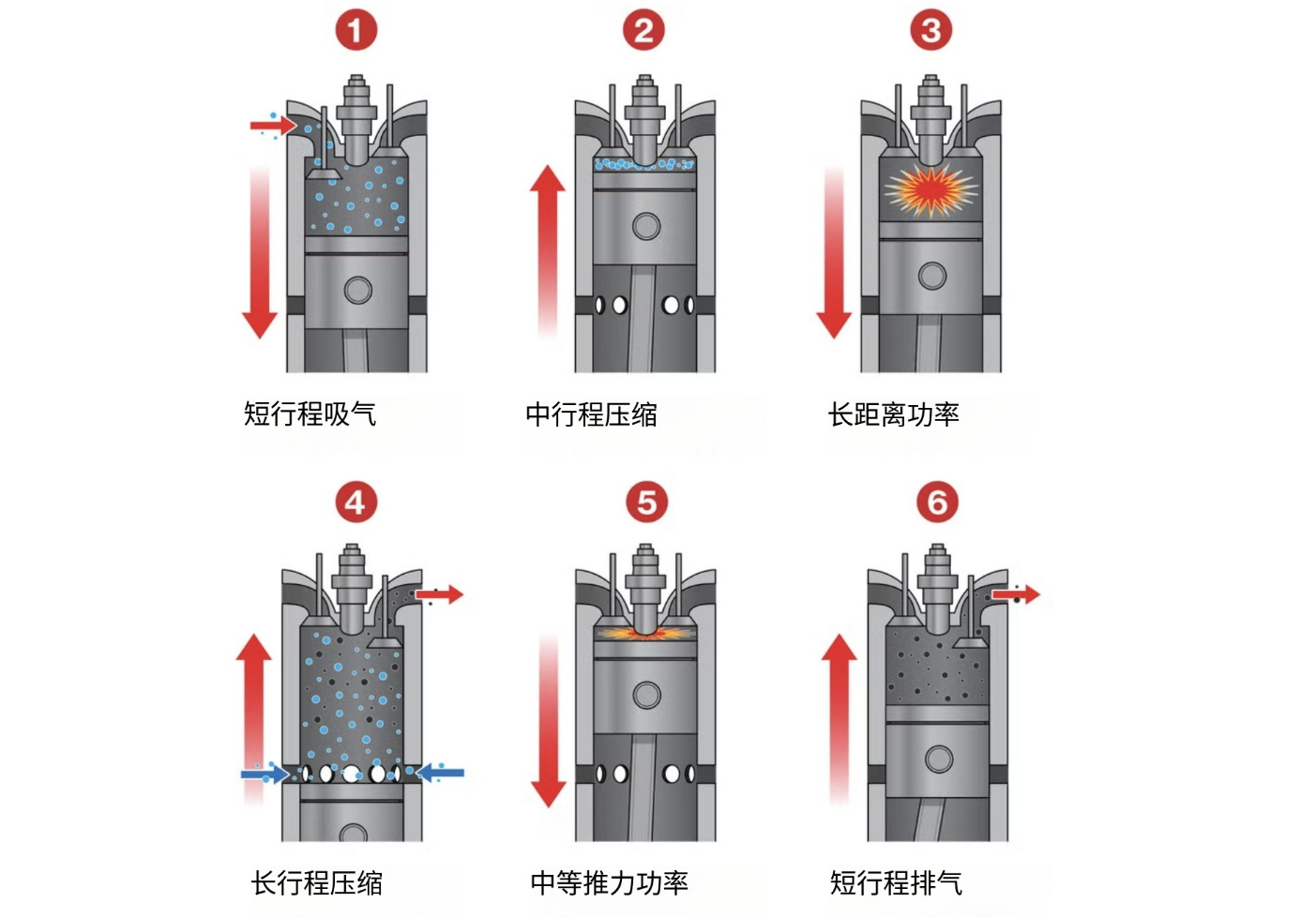 1

短行程吸气

2

中行程压缩

3

长距离功率

4

长行程压缩

5

中等推力功率

6

短行程排气