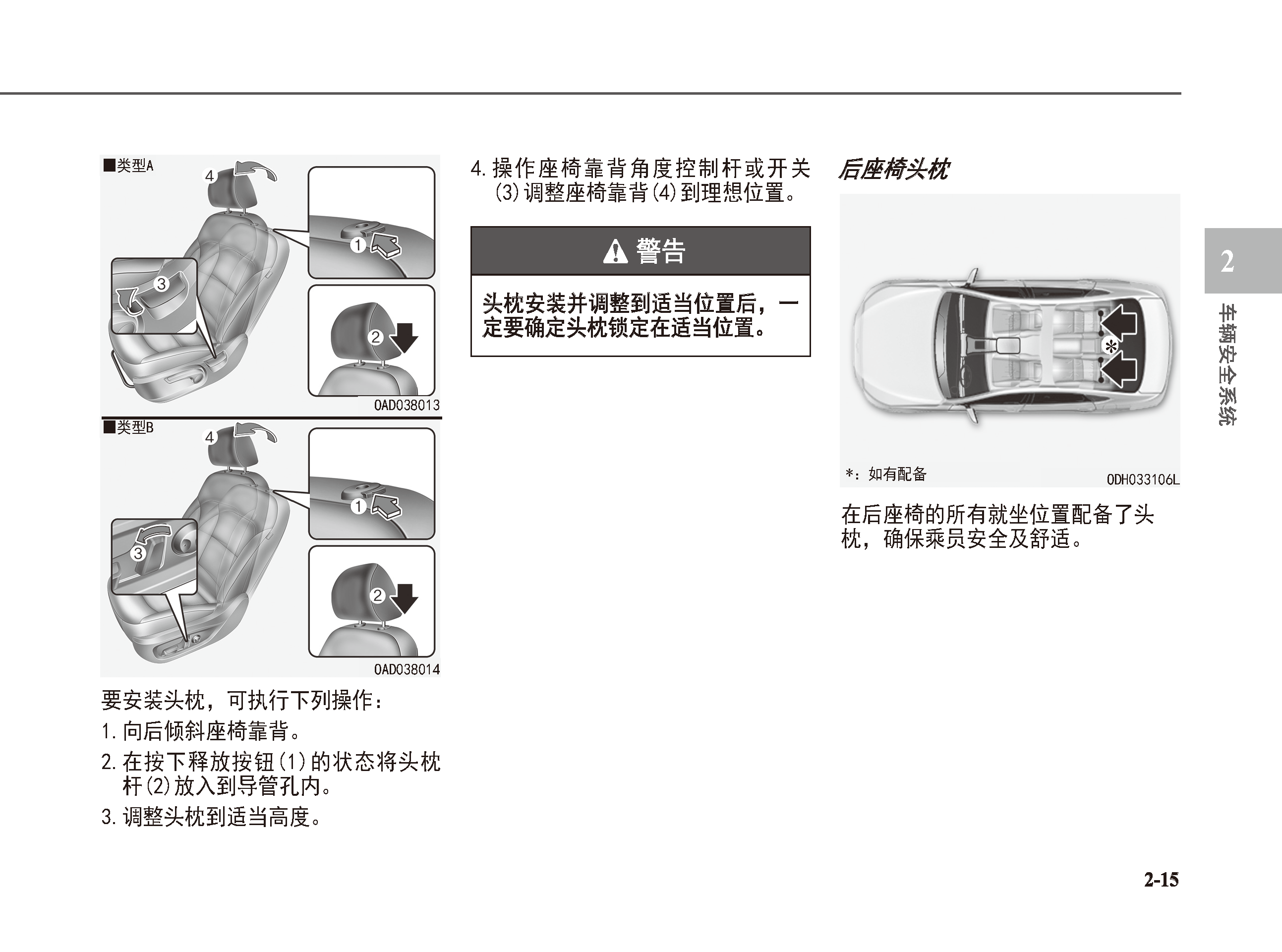 ■类型A

4

1

3

2

OAD038013

■类型B

4

1

3

2

OAD038014

要安装头枕，可执行下列操作：

1. 向后倾斜座椅靠背。

2. 在按下释放按钮(1)的状态将头枕杆(2)放入到导管孔内。

3. 调整头枕到适当高度。

4. 操作座椅靠背角度控制杆或开关(3)调整座椅靠背(4)到理想位置。

警告

头枕安装并调整到适当位置后，一定要确定头枕锁定在适当位置。

后座椅头枕

*

*：如有配备

ODH033106L

在后座椅的所有就坐位置配备了头枕，确保乘员安全及舒适。

2

车辆安全系统

2-15