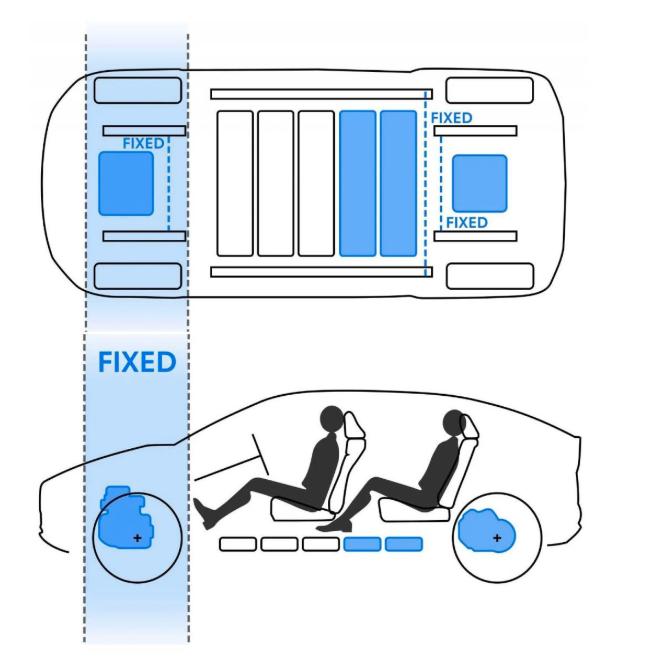 FIXED

FIXED

FIXED

FIXED