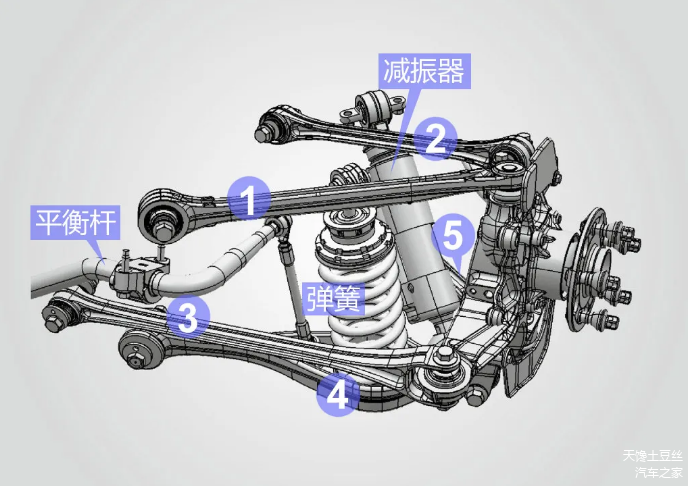 减振器
2
1
平衡杆
5
弹簧
3
4
天馋土豆丝
汽车之家