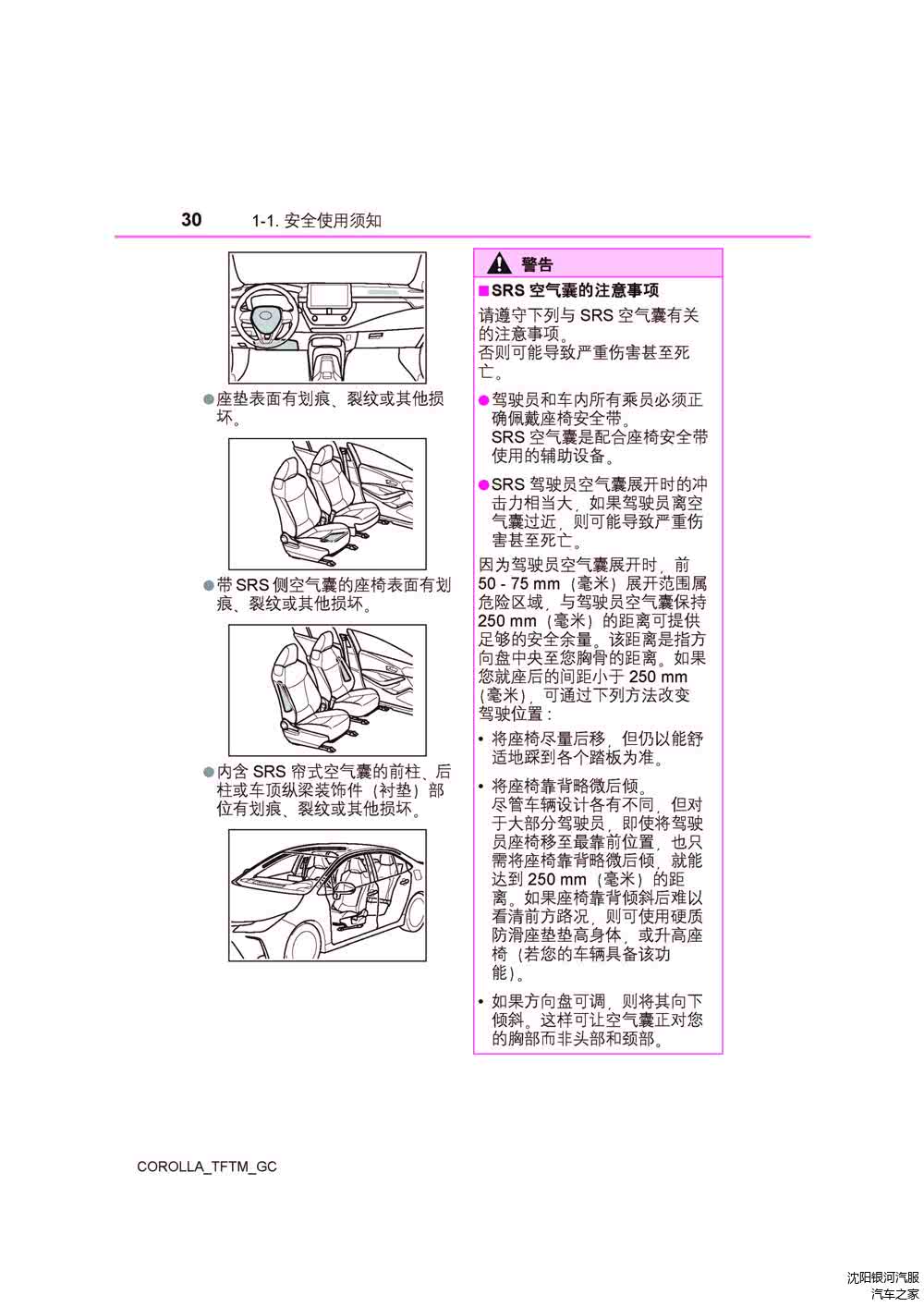 30 1-1. 安全使用须知

●座垫表面有划痕、裂纹或其他损坏。

●带 SRS 侧空气囊的座椅表面有划痕、裂纹或其他损坏。

●内含 SRS 帘式空气囊的前柱、后柱或车顶纵梁装饰件（衬垫）部位有划痕、裂纹或其他损坏。

警告

■SRS 空气囊的注意事项

请遵守下列与 SRS 空气囊有关的注意事项。
否则可能导致严重伤害甚至死亡。

●驾驶员和车内所有乘员必须正确佩戴座椅安全带。
SRS 空气囊是配合座椅安全带使用的辅助设备。

●SRS 驾驶员空气囊展开时的冲击力相当大，如果驾驶员离空气囊过近，则可能导致严重伤害甚至死亡。

因为驾驶员空气囊展开时，前 50 - 75 mm（毫米）展开范围属危险区域，与驾驶员空气囊保持 250 mm（毫米）的距离可提供足够的安全余量。该距离是指方向盘中央至您胸骨的距离。如果您就座后的间距小于 250 mm（毫米），可通过下列方法改变驾驶位置：

• 将座椅尽量后移，但仍以能舒适地踩到各个踏板为准。

• 将座椅靠背略微后倾。
尽管车辆设计各有不同，但对于大部分驾驶员，即使将驾驶员座椅移至最靠前位置，也只需将座椅靠背略微后倾，就能达到 250 mm（毫米）的距离。如果座椅靠背倾斜后难以看清前方路况，则可使用硬质防滑座垫垫高身体，或升高座椅（若您的车辆具备该功能）。

• 如果方向盘可调，则将其向下倾斜。这样可让空气囊正对您的胸部而非头部和颈部。

COROLLA_TFTM_GC

沈阳银河汽服
汽车之家