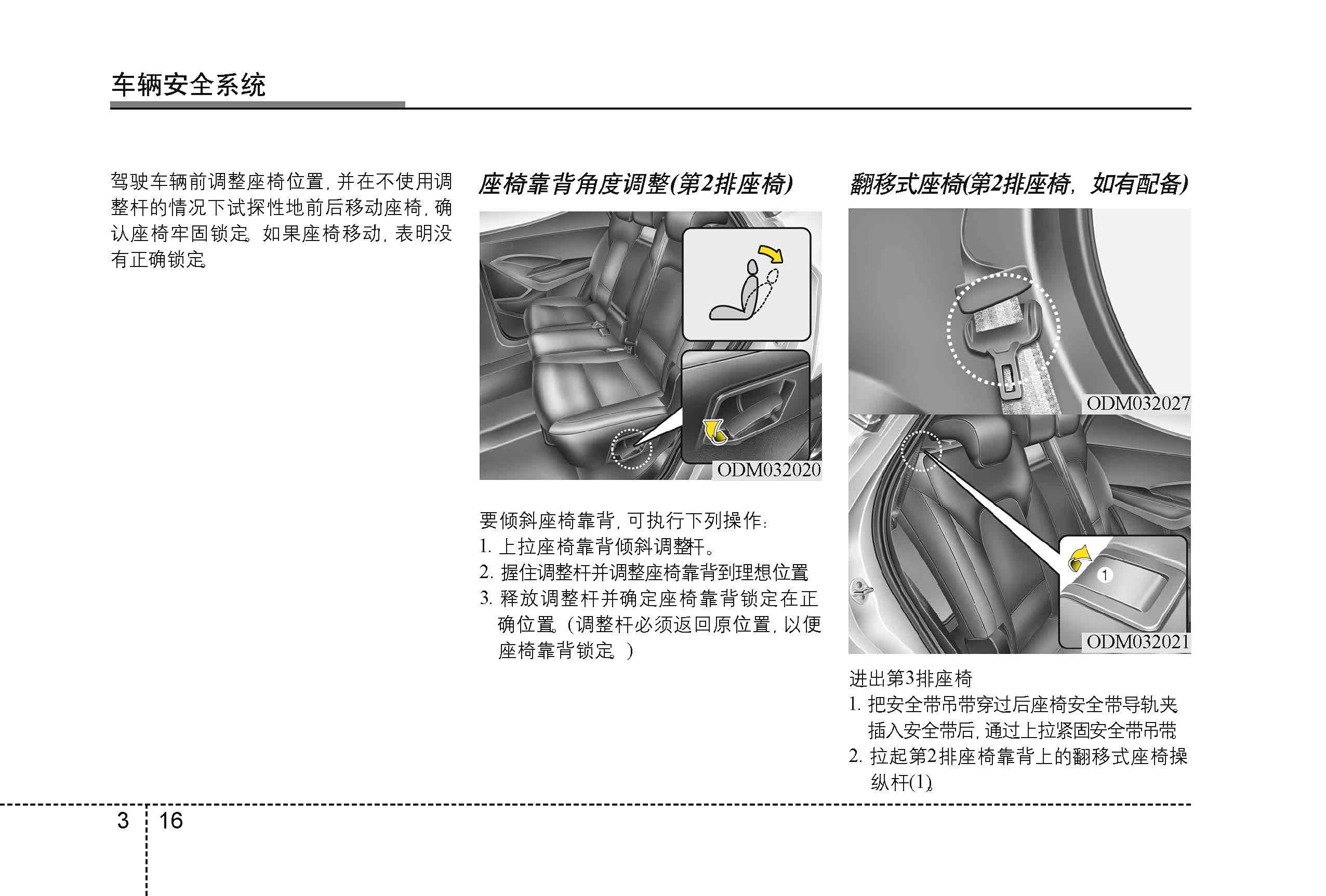 车辆安全系统

驾驶车辆前调整座椅位置，并在不使用调整杆的情况下试探性地前后移动座椅，确认座椅牢固锁定。如果座椅移动，表明没有正确锁定。

座椅靠背角度调整(第2排座椅)

ODM032020

要倾斜座椅靠背，可执行下列操作：
1. 上拉座椅靠背倾斜调整杆。
2. 握住调整杆并调整座椅靠背到理想位置。
3. 释放调整杆并确定座椅靠背锁定在正确位置。(调整杆必须返回原位置，以便座椅靠背锁定。)

翻移式座椅(第2排座椅，如有配备)

ODM032027

1

ODM032021

进出第3排座椅
1. 把安全带吊带穿过后座椅安全带导轨夹。插入安全带后，通过上拉紧固安全带吊带。
2. 拉起第2排座椅靠背上的翻移式座椅操纵杆(1)。

3 16