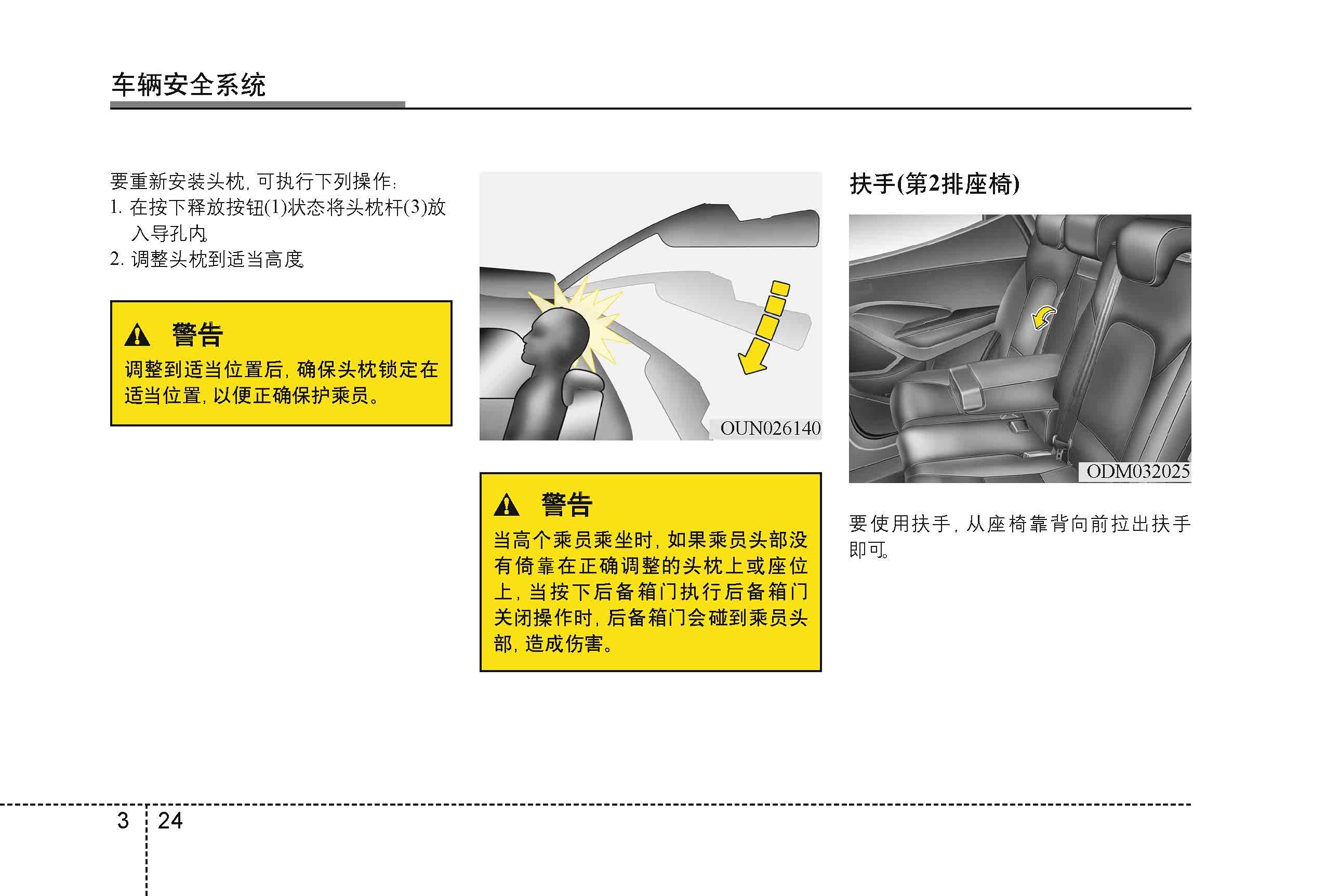 车辆安全系统

要重新安装头枕，可执行下列操作：
1. 在按下释放按钮(1)状态将头枕杆(3)放入导孔内。
2. 调整头枕到适当高度。

警告
调整到适当位置后，确保头枕锁定在适当位置，以便正确保护乘员。

OUN026140

警告
当高个乘员乘坐时，如果乘员头部没有倚靠在正确调整的头枕上或座位上，当按下后备箱门执行后备箱门关闭操作时，后备箱门会碰到乘员头部，造成伤害。

扶手(第2排座椅)

ODM032025

要使用扶手，从座椅靠背向前拉出扶手即可。

3 24