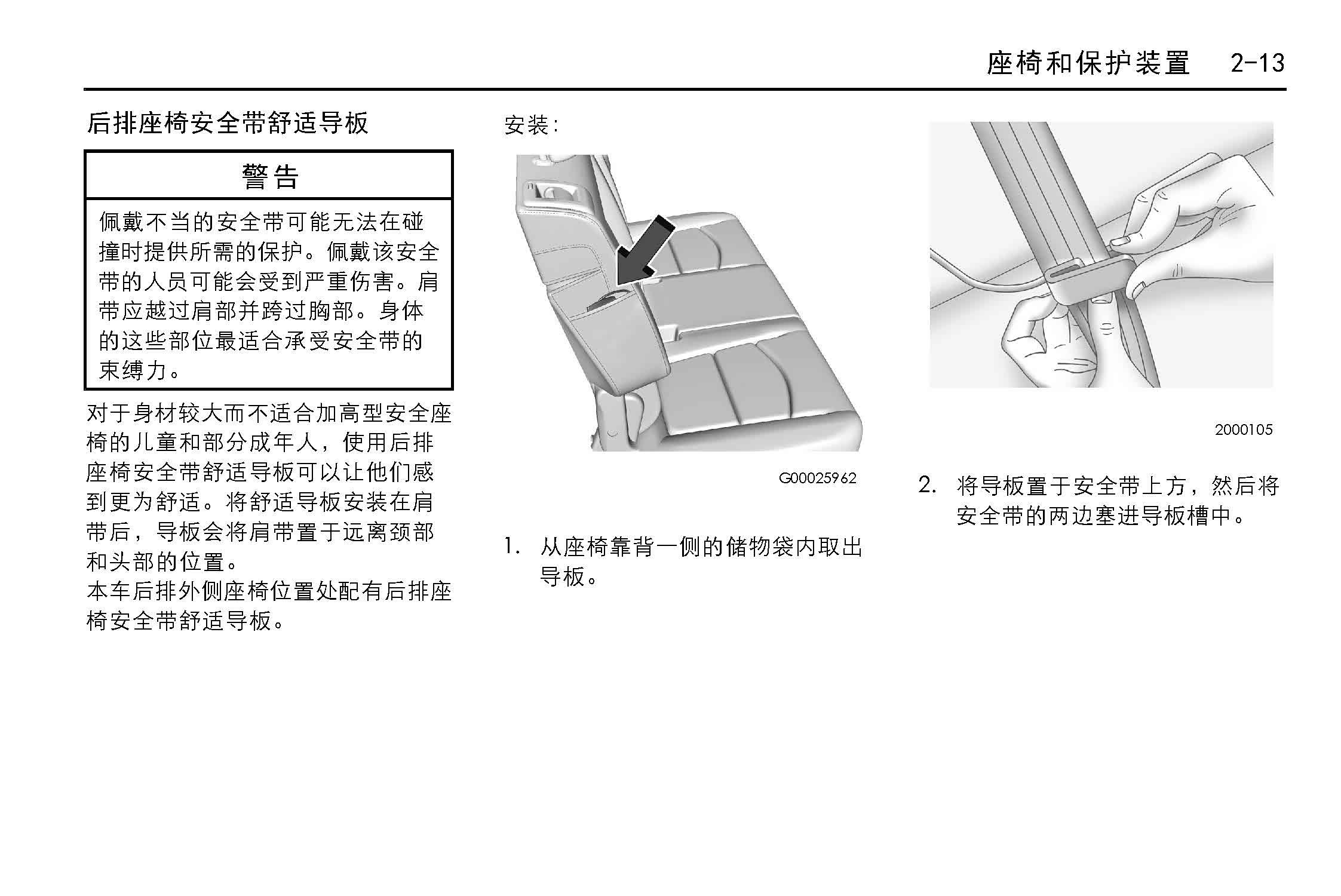 座椅和保护装置　2-13

后排座椅安全带舒适导板

警告

佩戴不当的安全带可能无法在碰撞时提供所需的保护。佩戴该安全带的人员可能会受到严重伤害。肩带应越过肩部并跨过胸部。身体的这些部位最适合承受安全带的束缚力。

对于身材较大而不适合加高型安全座椅的儿童和部分成年人，使用后排座椅安全带舒适导板可以让他们感到更为舒适。将舒适导板安装在肩带后，导板会将肩带置于远离颈部和头部的位置。

本车后排外侧座椅位置处配有后排座椅安全带舒适导板。

安装：

G00025962

1. 从座椅靠背一侧的储物袋内取出导板。

2000105

2. 将导板置于安全带上方，然后将安全带的两边塞进导板槽中。