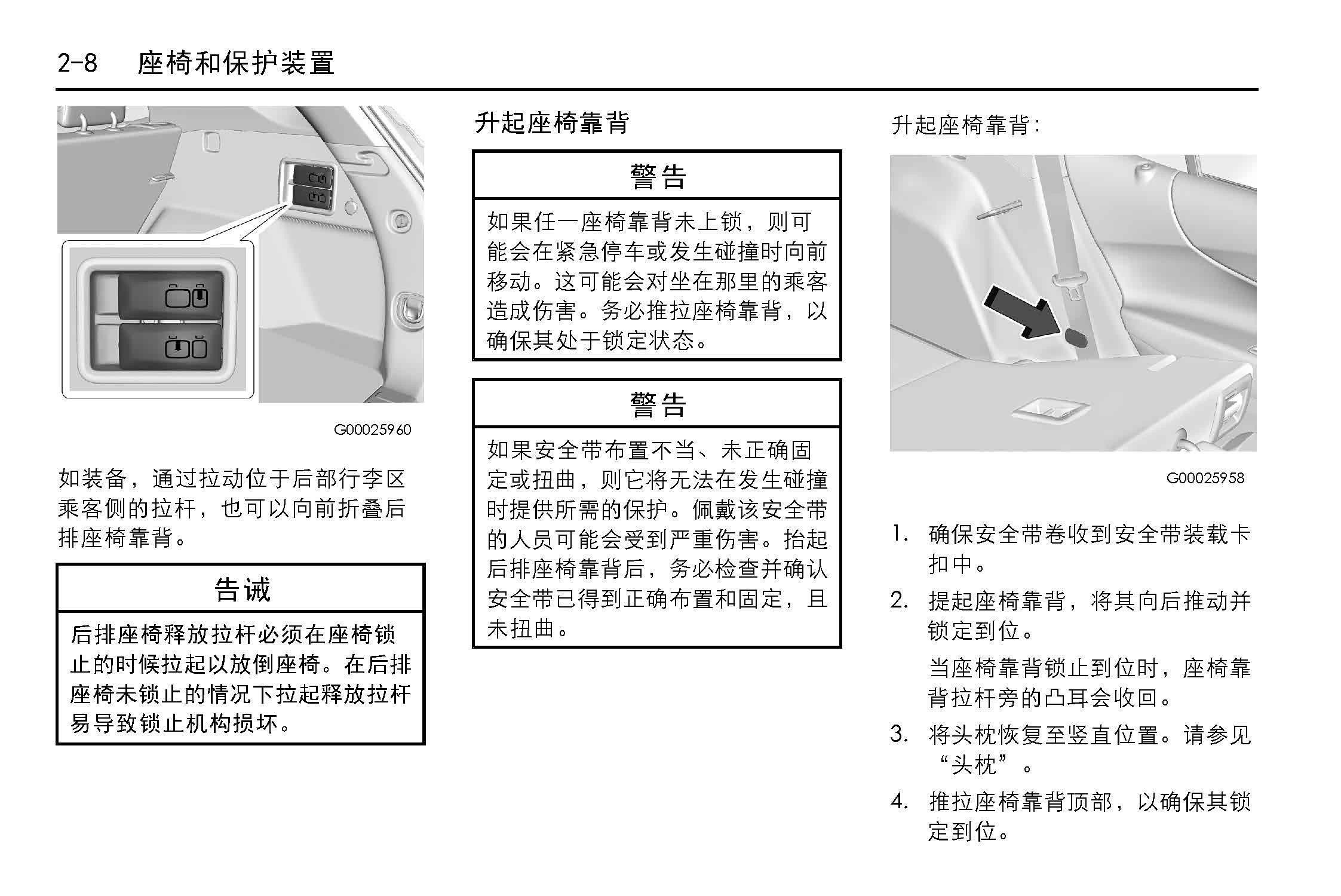 2-8 座椅和保护装置

G00025960

如装备，通过拉动位于后部行李区乘客侧的拉杆，也可以向前折叠后排座椅靠背。

告诫

后排座椅释放拉杆必须在座椅锁止的时候拉起以放倒座椅。在后排座椅未锁止的情况下拉起释放拉杆易导致锁止机构损坏。

升起座椅靠背

警告

如果任一座椅靠背未上锁，则可能会在紧急停车或发生碰撞时向前移动。这可能会对坐在那里的乘客造成伤害。务必推拉座椅靠背，以确保其处于锁定状态。

警告

如果安全带布置不当、未正确固定或扭曲，则它将无法在发生碰撞时提供所需的保护。佩戴该安全带的人员可能会受到严重伤害。抬起后排座椅靠背后，务必检查并确认安全带已得到正确布置和固定，且未扭曲。

升起座椅靠背：

G00025958

1. 确保安全带卷收到安全带装载卡扣中。

2. 提起座椅靠背，将其向后推动并锁定到位。

当座椅靠背锁止到位时，座椅靠背拉杆旁的凸耳会收回。

3. 将头枕恢复至竖直位置。请参见“头枕”。

4. 推拉座椅靠背顶部，以确保其锁定到位。