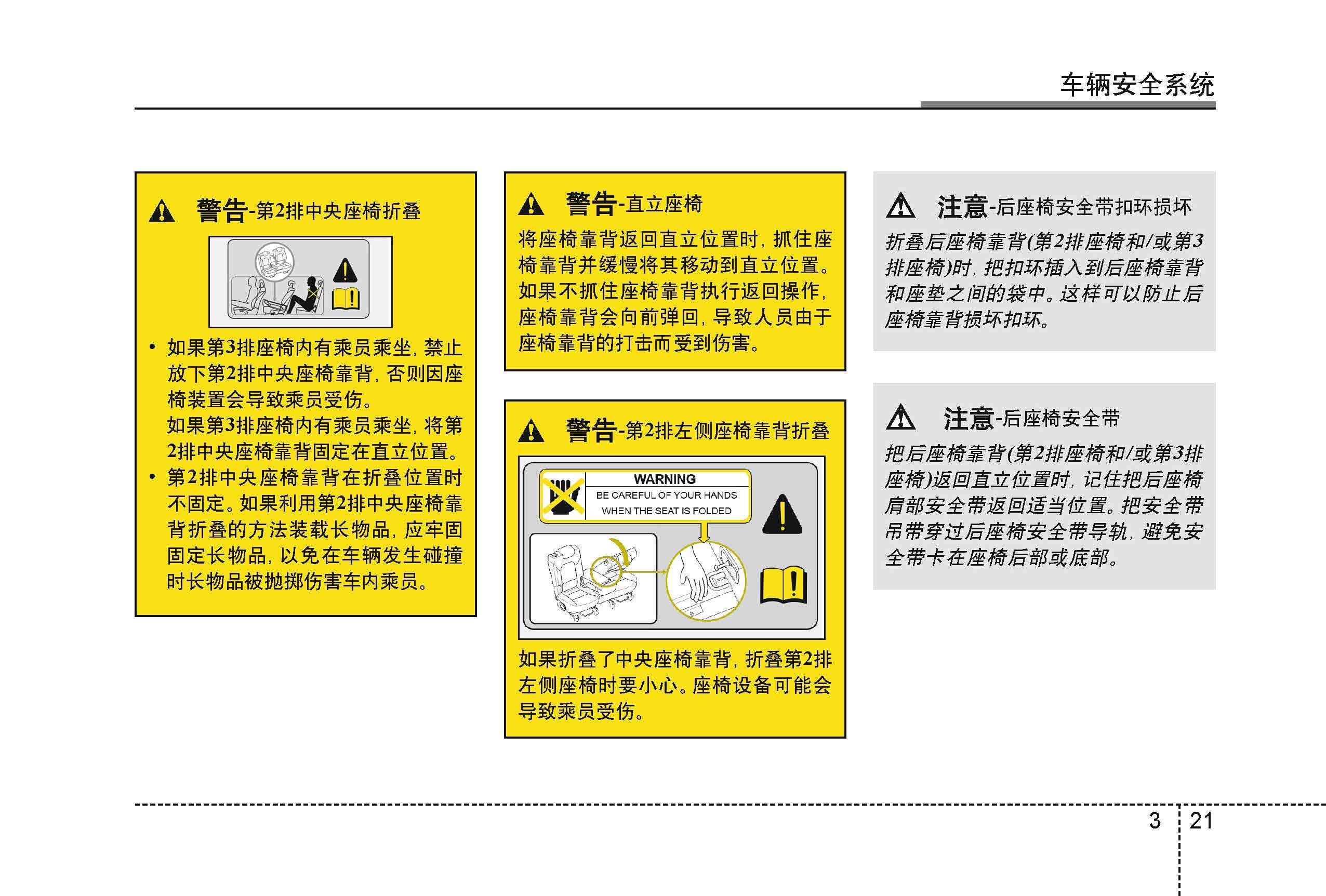 车辆安全系统

警告-第2排中央座椅折叠

• 如果第3排座椅内有乘员乘坐，禁止放下第2排中央座椅靠背，否则因座椅装置会导致乘员受伤。
如果第3排座椅内有乘员乘坐，将第2排中央座椅靠背固定在直立位置。
• 第2排中央座椅靠背在折叠位置时不固定。如果利用第2排中央座椅靠背折叠的方法装载长物品，应牢固固定长物品，以免在车辆发生碰撞时长物品被抛掷伤害车内乘员。

警告-直立座椅

将座椅靠背返回直立位置时，抓住座椅靠背并缓慢将其移动到直立位置。如果不抓住座椅靠背执行返回操作，座椅靠背会向前弹回，导致人员由于座椅靠背的打击而受到伤害。

警告-第2排左侧座椅靠背折叠

WARNING
BE CAREFUL OF YOUR HANDS
WHEN THE SEAT IS FOLDED

如果折叠了中央座椅靠背，折叠第2排左侧座椅时要小心。座椅设备可能会导致乘员受伤。

注意-后座椅安全带扣环损坏

折叠后座椅靠背(第2排座椅和/或第3排座椅)时，把扣环插入到后座椅靠背和座垫之间的袋中。这样可以防止后座椅靠背损坏扣环。

注意-后座椅安全带

把后座椅靠背(第2排座椅和/或第3排座椅)返回直立位置时，记住把后座椅肩部安全带返回适当位置。把安全带吊带穿过后座椅安全带导轨，避免安全带卡在座椅后部或底部。

3 21