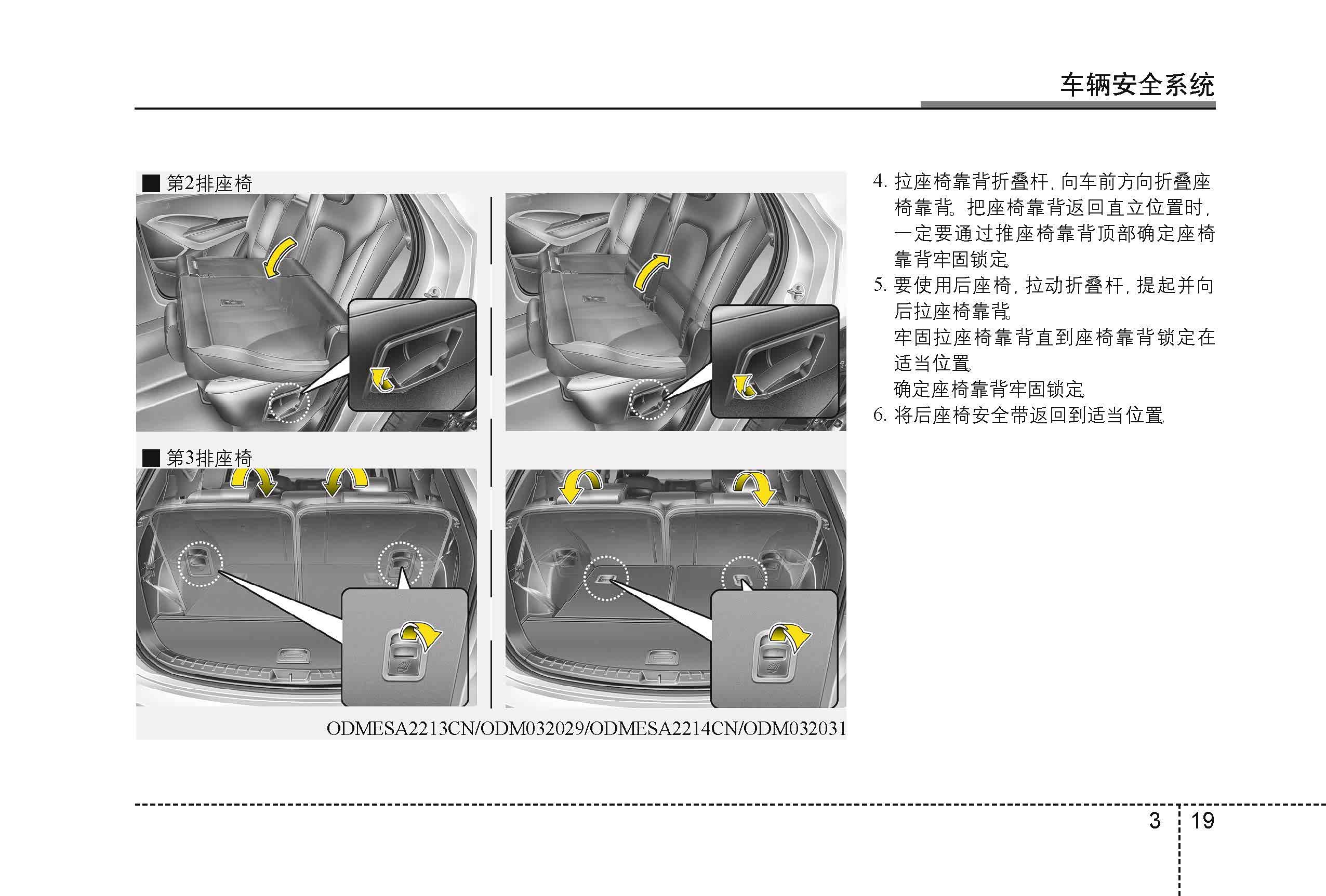 车辆安全系统

■ 第2排座椅

■ 第3排座椅

ODMESA2213CN/ODM032029/ODMESA2214CN/ODM032031

4. 拉座椅靠背折叠杆，向车前方向折叠座椅靠背。把座椅靠背返回直立位置时，一定要通过推座椅靠背顶部确定座椅靠背牢固锁定。

5. 要使用后座椅，拉动折叠杆，提起并向后拉座椅靠背。

牢固拉座椅靠背直到座椅靠背锁定在适当位置。

确定座椅靠背牢固锁定。

6. 将后座椅安全带返回到适当位置。

3 19