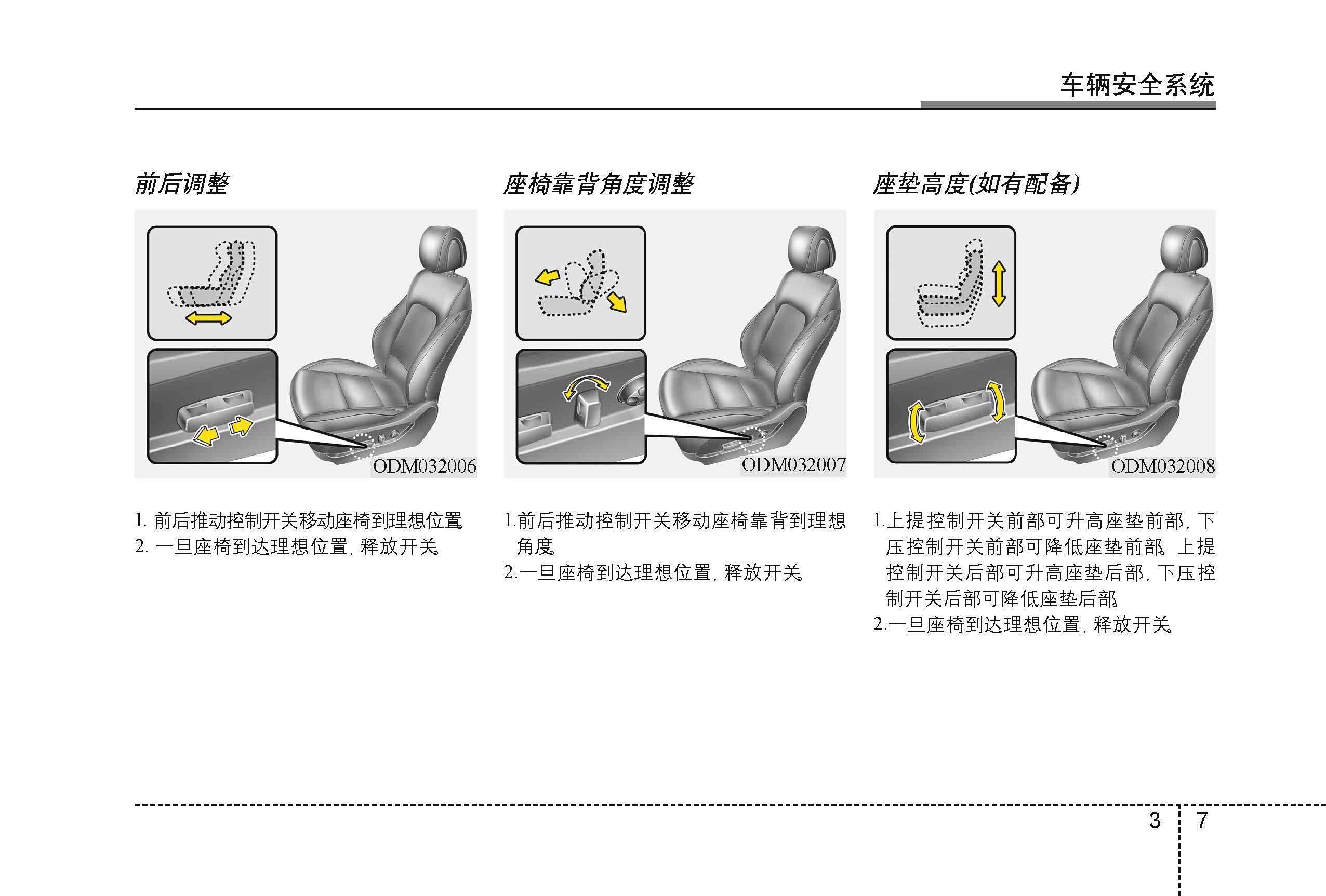 车辆安全系统

前后调整

ODM032006

1. 前后推动控制开关移动座椅到理想位置。
2. 一旦座椅到达理想位置，释放开关。

座椅靠背角度调整

ODM032007

1.前后推动控制开关移动座椅靠背到理想角度。
2.一旦座椅到达理想位置，释放开关。

座垫高度(如有配备)

ODM032008

1.上提控制开关前部可升高座垫前部，下压控制开关前部可降低座垫前部。上提控制开关后部可升高座垫后部，下压控制开关后部可降低座垫后部。
2.一旦座椅到达理想位置，释放开关。

3 7