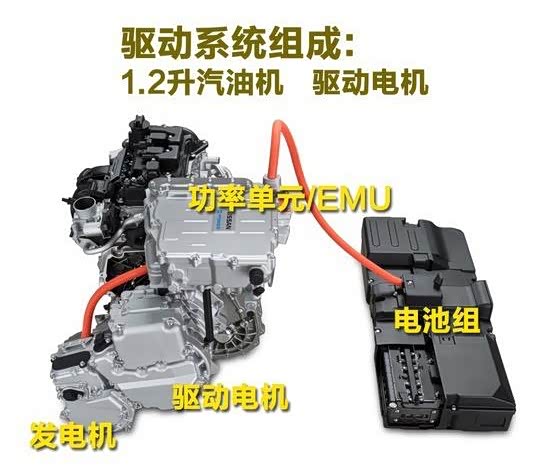 驱动系统组成:
1.2升汽油机　驱动电机

功率单元/EMU

NISSAN

电池组

驱动电机

发电机