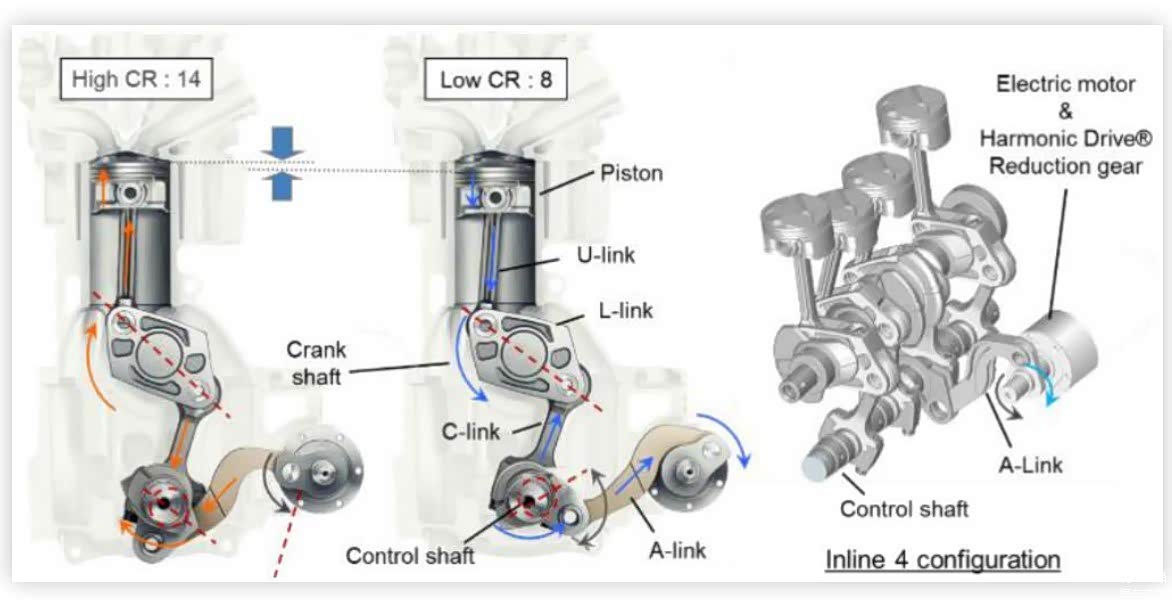 High CR : 14

Low CR : 8

Piston

U-link

L-link

Crank shaft

C-link

Control shaft

A-link

Electric motor & Harmonic Drive® Reduction gear

A-Link

Control shaft

Inline 4 configuration