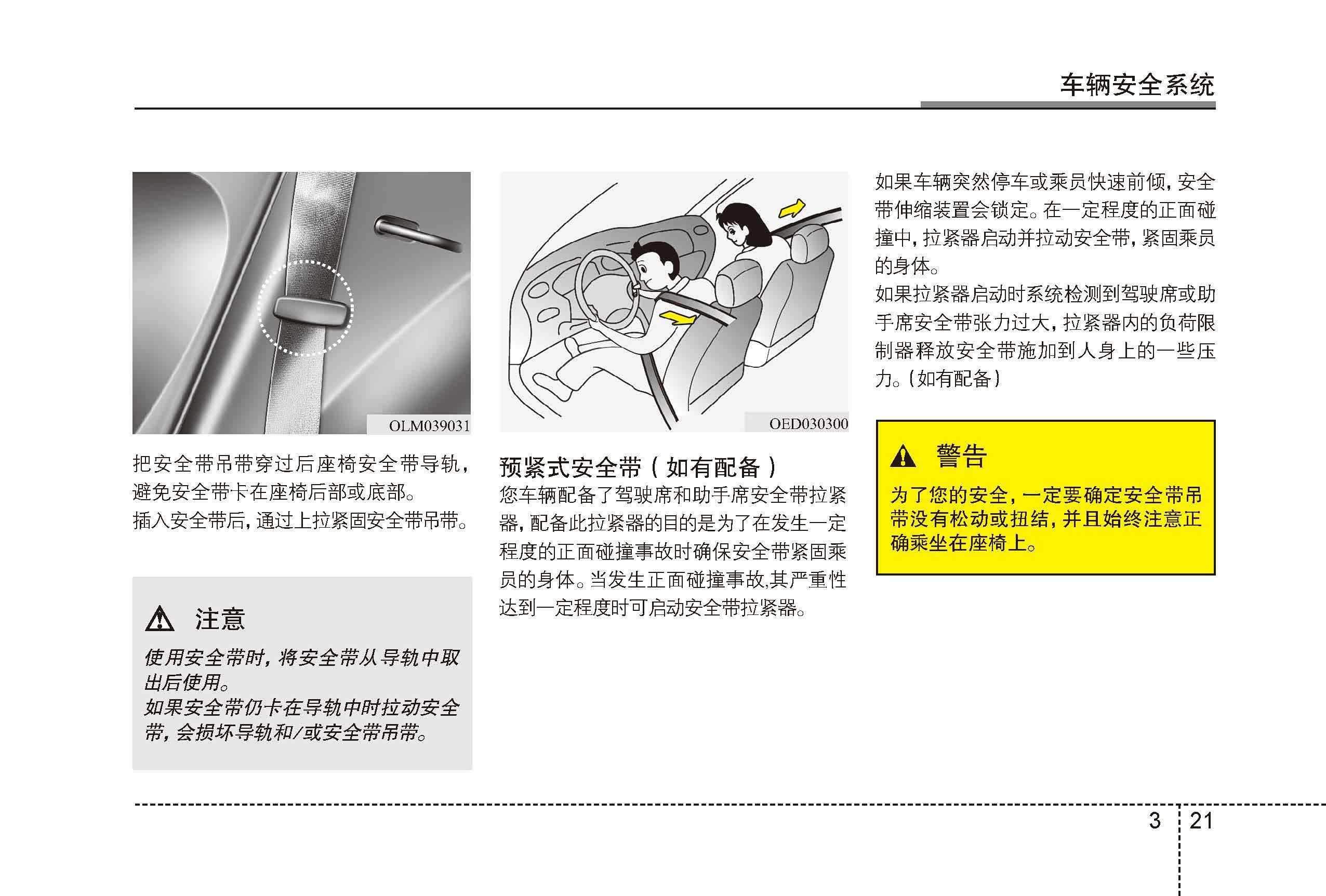 车辆安全系统

OLM039031

把安全带吊带穿过后座椅安全带导轨，避免安全带卡在座椅后部或底部。
插入安全带后，通过上拉紧固安全带吊带。

注意

使用安全带时，将安全带从导轨中取出后使用。
如果安全带仍卡在导轨中时拉动安全带，会损坏导轨和/或安全带吊带。

OED030300

预紧式安全带（如有配备）

您车辆配备了驾驶席和助手席安全带拉紧器，配备此拉紧器的目的是为了在发生一定程度的正面碰撞事故时确保安全带紧固乘员的身体。当发生正面碰撞事故,其严重性达到一定程度时可启动安全带拉紧器。

如果车辆突然停车或乘员快速前倾，安全带伸缩装置会锁定。在一定程度的正面碰撞中，拉紧器启动并拉动安全带，紧固乘员的身体。
如果拉紧器启动时系统检测到驾驶席或助手席安全带张力过大，拉紧器内的负荷限制器释放安全带施加到人身上的一些压力。(如有配备)

警告

为了您的安全，一定要确定安全带吊带没有松动或扭结，并且始终注意正确乘坐在座椅上。

3 21