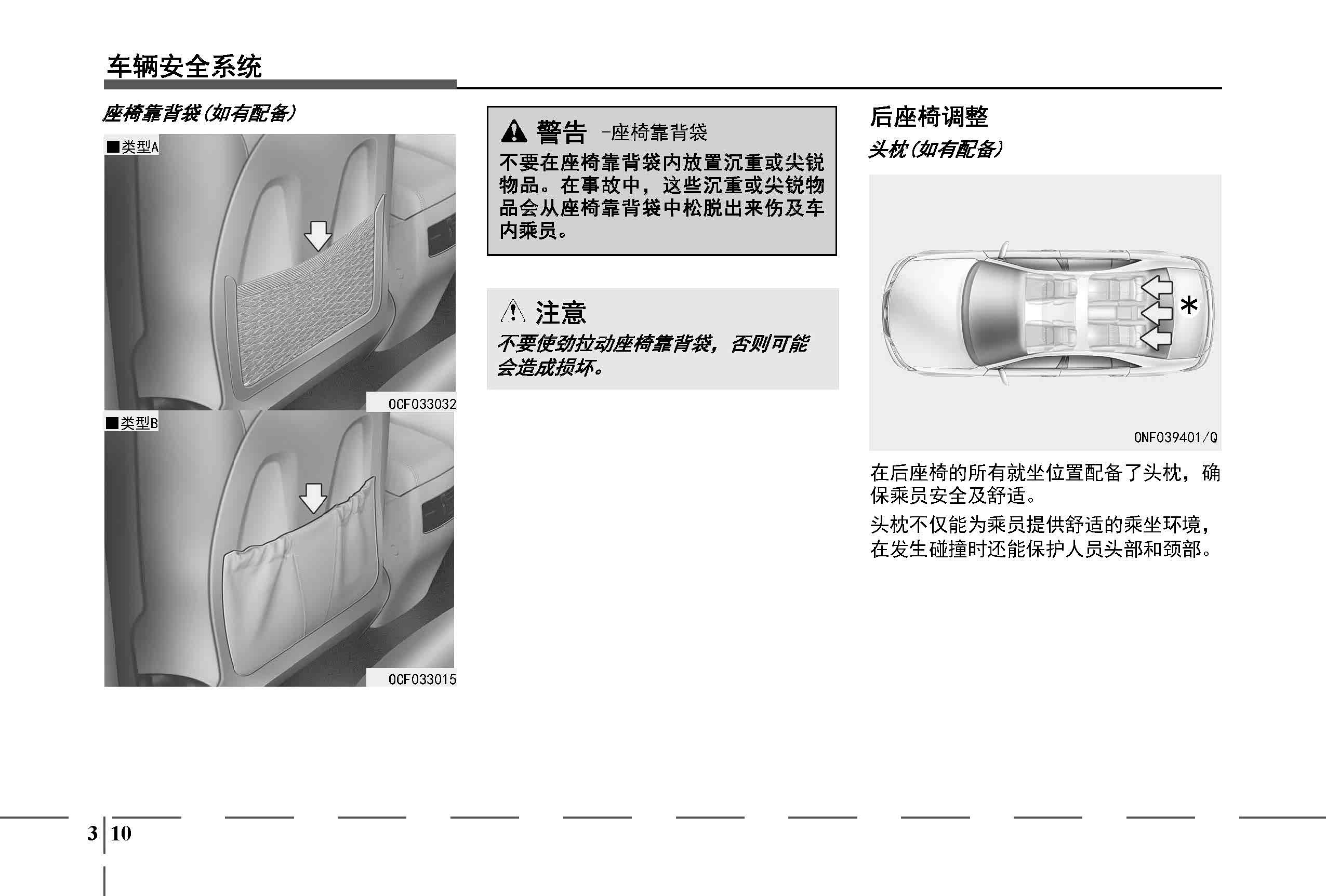 车辆安全系统

座椅靠背袋(如有配备)

■类型A

OCF033032

■类型B

OCF033015

警告 -座椅靠背袋

不要在座椅靠背袋内放置沉重或尖锐物品。在事故中，这些沉重或尖锐物品会从座椅靠背袋中松脱出来伤及车内乘员。

注意

不要使劲拉动座椅靠背袋，否则可能会造成损坏。

后座椅调整

头枕(如有配备)

*

ONF039401/Q

在后座椅的所有就坐位置配备了头枕，确保乘员安全及舒适。

头枕不仅能为乘员提供舒适的乘坐环境，在发生碰撞时还能保护人员头部和颈部。

3 10