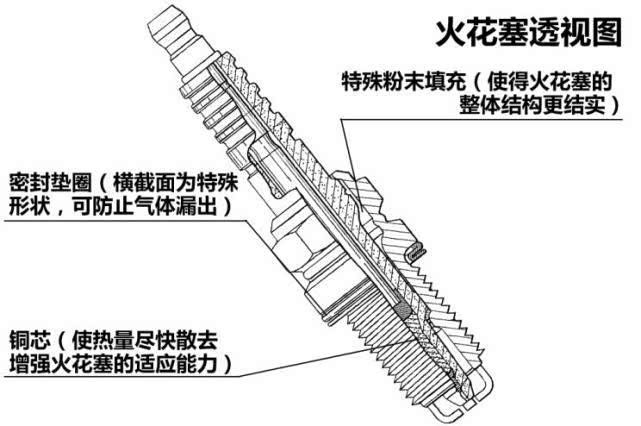 火花塞透视图

特殊粉末填充（使得火花塞的整体结构更结实）

密封垫圈（横截面为特殊形状，可防止气体漏出）

铜芯（使热量尽快散去增强火花塞的适应能力）