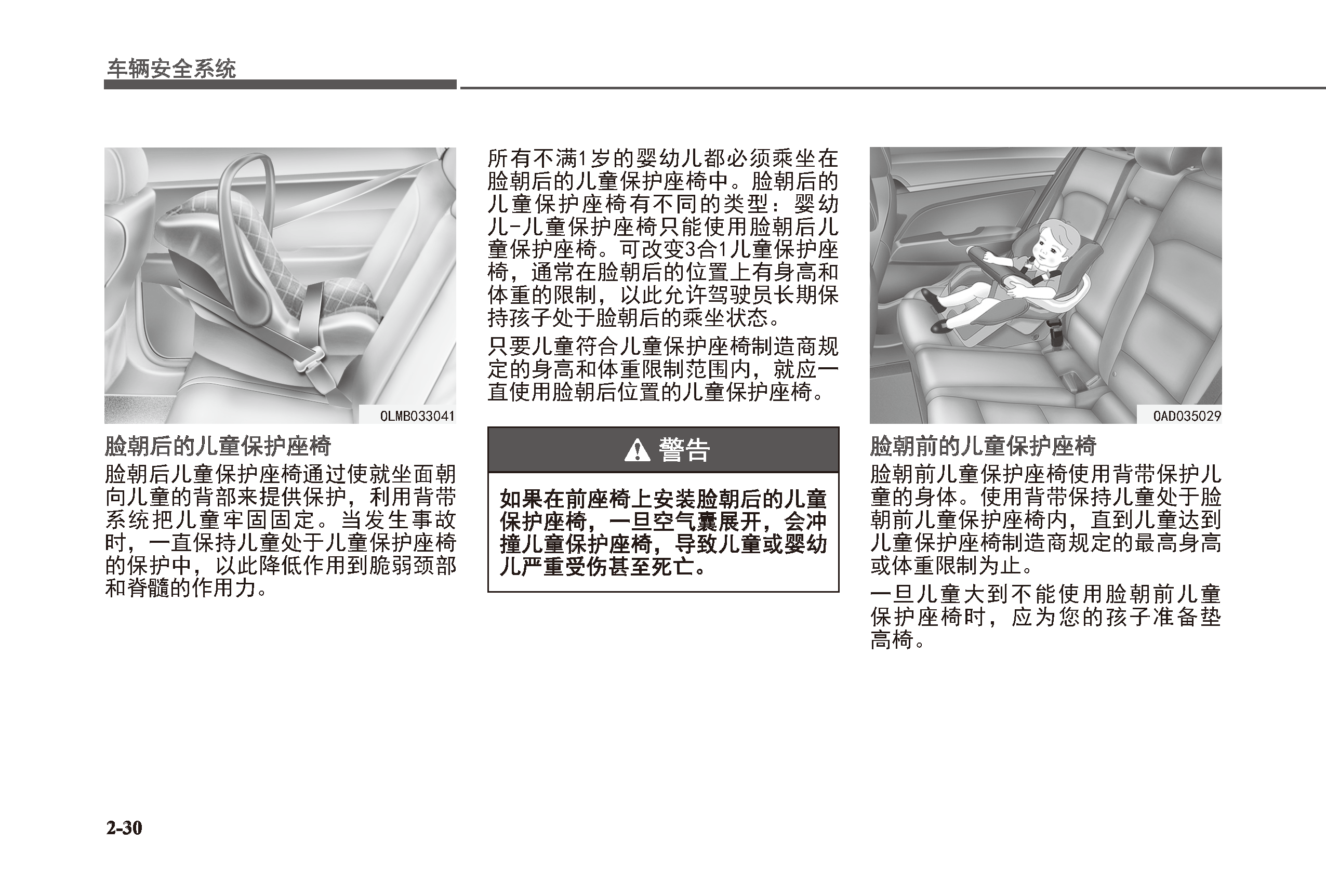 车辆安全系统

OLMB033041

脸朝后的儿童保护座椅

脸朝后儿童保护座椅通过使就坐面朝向儿童的背部来提供保护，利用背带系统把儿童牢固固定。当发生事故时，一直保持儿童处于儿童保护座椅的保护中，以此降低作用到脆弱颈部和脊髓的作用力。

所有不满1岁的婴幼儿都必须乘坐在脸朝后的儿童保护座椅中。脸朝后的儿童保护座椅有不同的类型：婴幼儿-儿童保护座椅只能使用脸朝后儿童保护座椅。可改变3合1儿童保护座椅，通常在脸朝后的位置上有身高和体重的限制，以此允许驾驶员长期保持孩子处于脸朝后的乘坐状态。

只要儿童符合儿童保护座椅制造商规定的身高和体重限制范围内，就应一直使用脸朝后位置的儿童保护座椅。

警告

如果在前座椅上安装脸朝后的儿童保护座椅，一旦空气囊展开，会冲撞儿童保护座椅，导致儿童或婴幼儿严重受伤甚至死亡。

OAD035029

脸朝前的儿童保护座椅

脸朝前儿童保护座椅使用背带保护儿童的身体。使用背带保持儿童处于脸朝前儿童保护座椅内，直到儿童达到儿童保护座椅制造商规定的最高身高或体重限制为止。

一旦儿童大到不能使用脸朝前儿童保护座椅时，应为您的孩子准备垫高椅。

2-30