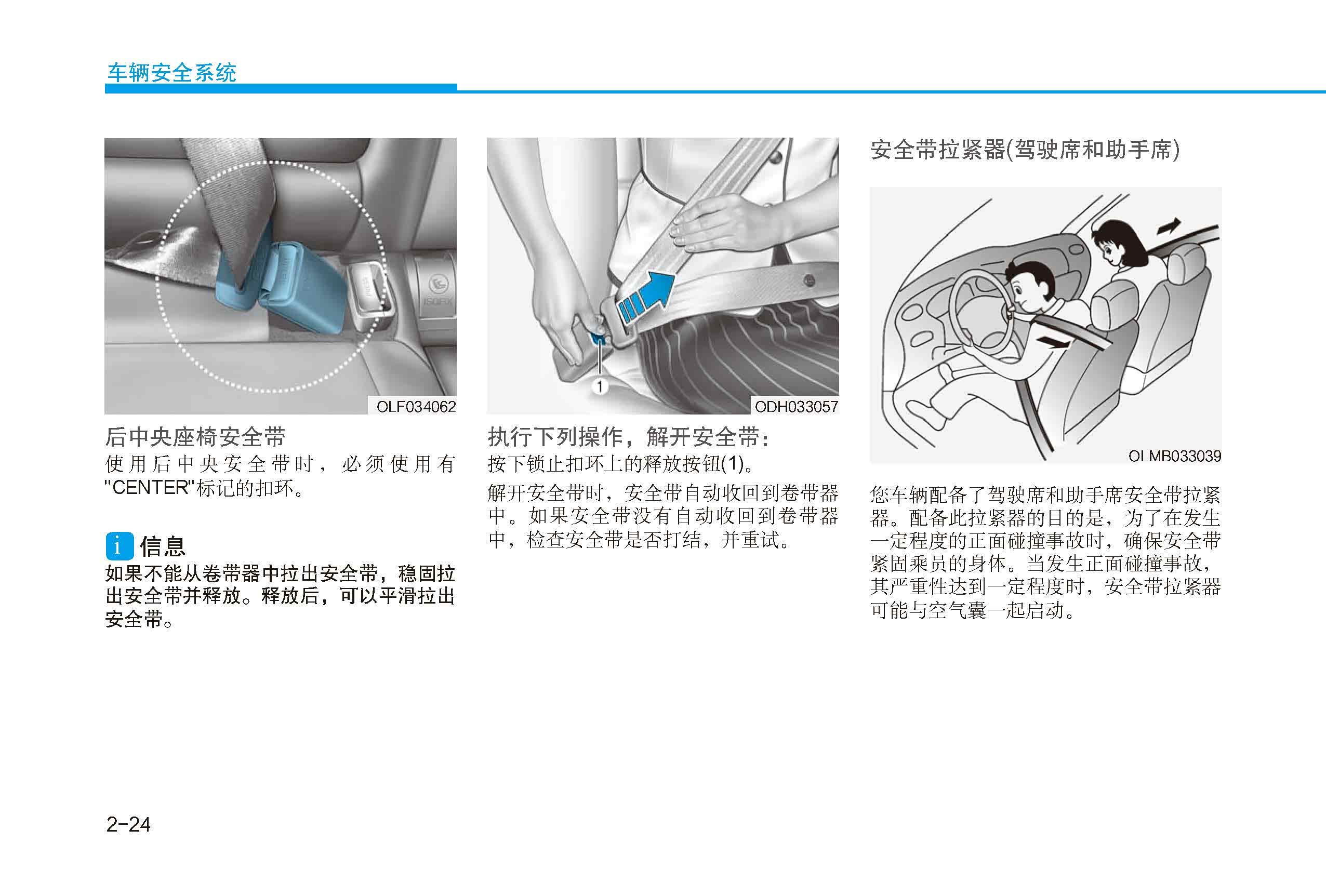 车辆安全系统

ISOFIX

OLF034062

后中央座椅安全带

使用后中央安全带时，必须使用有"CENTER"标记的扣环。

i 信息

如果不能从卷带器中拉出安全带，稳固拉出安全带并释放。释放后，可以平滑拉出安全带。

1

ODH033057

执行下列操作，解开安全带：

按下锁止扣环上的释放按钮(1)。

解开安全带时，安全带自动收回到卷带器中。如果安全带没有自动收回到卷带器中，检查安全带是否打结，并重试。

安全带拉紧器(驾驶席和助手席)

OLMB033039

您车辆配备了驾驶席和助手席安全带拉紧器。配备此拉紧器的目的是，为了在发生一定程度的正面碰撞事故时，确保安全带紧固乘员的身体。当发生正面碰撞事故，其严重性达到一定程度时，安全带拉紧器可能与空气囊一起启动。

2-24