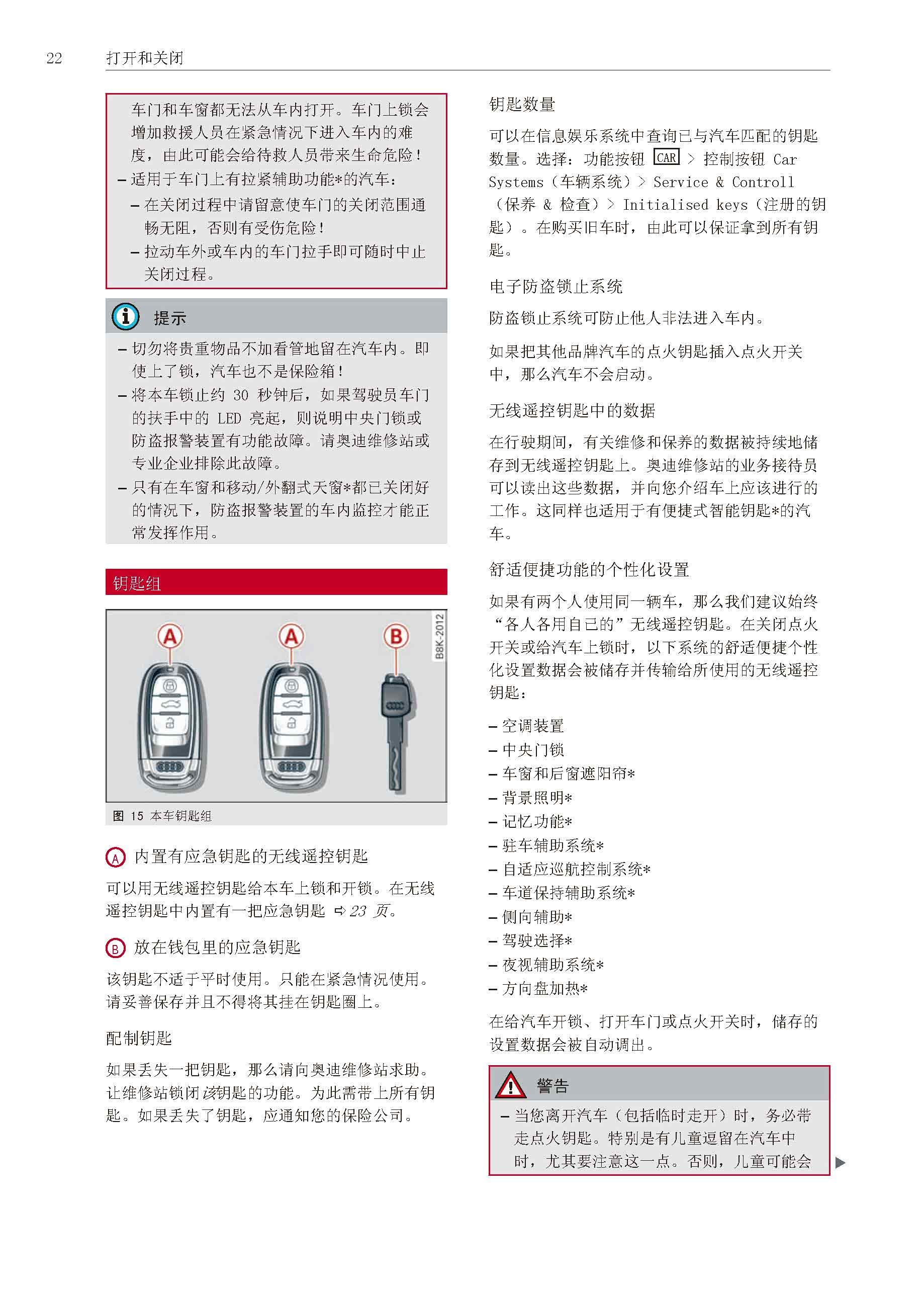 22 打开和关闭

车门和车窗都无法从车内打开。车门上锁会增加救援人员在紧急情况下进入车内的难度，由此可能会给待救人员带来生命危险！

– 适用于车门上有拉紧辅助功能*的汽车：

– 在关闭过程中请留意使车门的关闭范围通畅无阻，否则有受伤危险！

– 拉动车外或车内的车门拉手即可随时中止关闭过程。

提示

– 切勿将贵重物品不加看管地留在汽车内。即使上了锁，汽车也不是保险箱！

– 将本车锁止约 30 秒钟后，如果驾驶员车门的扶手中的 LED 亮起，则说明中央门锁或防盗报警装置有功能故障。请奥迪维修站或专业企业排除此故障。

– 只有在车窗和移动/外翻式天窗*都已关闭好的情况下，防盗报警装置的车内监控才能正常发挥作用。

钥匙组

A A B

B8K-2012

图 15 本车钥匙组

A 内置有应急钥匙的无线遥控钥匙

可以用无线遥控钥匙给本车上锁和开锁。在无线遥控钥匙中内置有一把应急钥匙 ⇨ 23 页。

B 放在钱包里的应急钥匙

该钥匙不适于平时使用。只能在紧急情况使用。请妥善保存并且不得将其挂在钥匙圈上。

配制钥匙

如果丢失一把钥匙，那么请向奥迪维修站求助。让维修站锁闭该钥匙的功能。为此需带上所有钥匙。如果丢失了钥匙，应通知您的保险公司。

钥匙数量

可以在信息娱乐系统中查询已与汽车匹配的钥匙数量。选择：功能按钮 CAR > 控制按钮 Car Systems（车辆系统）> Service & Controll（保养 & 检查）> Initialised keys（注册的钥匙）。在购买旧车时，由此可以保证拿到所有钥匙。

电子防盗锁止系统

防盗锁止系统可防止他人非法进入车内。

如果把其他品牌汽车的点火钥匙插入点火开关中，那么汽车不会启动。

无线遥控钥匙中的数据

在行驶期间，有关维修和保养的数据被持续地储存到无线遥控钥匙上。奥迪维修站的业务接待员可以读出这些数据，并向您介绍车上应该进行的工作。这同样也适用于有便捷式智能钥匙*的汽车。

舒适便捷功能的个性化设置

如果有两个人使用同一辆车，那么我们建议始终“各人各用自己的”无线遥控钥匙。在关闭点火开关或给汽车上锁时，以下系统的舒适便捷个性化设置数据会被储存并传输给所使用的无线遥控钥匙：

– 空调装置
– 中央门锁
– 车窗和后窗遮阳帘*
– 背景照明*
– 记忆功能*
– 驻车辅助系统*
– 自适应巡航控制系统*
– 车道保持辅助系统*
– 侧向辅助*
– 驾驶选择*
– 夜视辅助系统*
– 方向盘加热*

在给汽车开锁、打开车门或点火开关时，储存的设置数据会被自动调出。

警告

– 当您离开汽车（包括临时走开）时，务必带走点火钥匙。特别是有儿童逗留在汽车中时，尤其要注意这一点。否则，儿童可能会